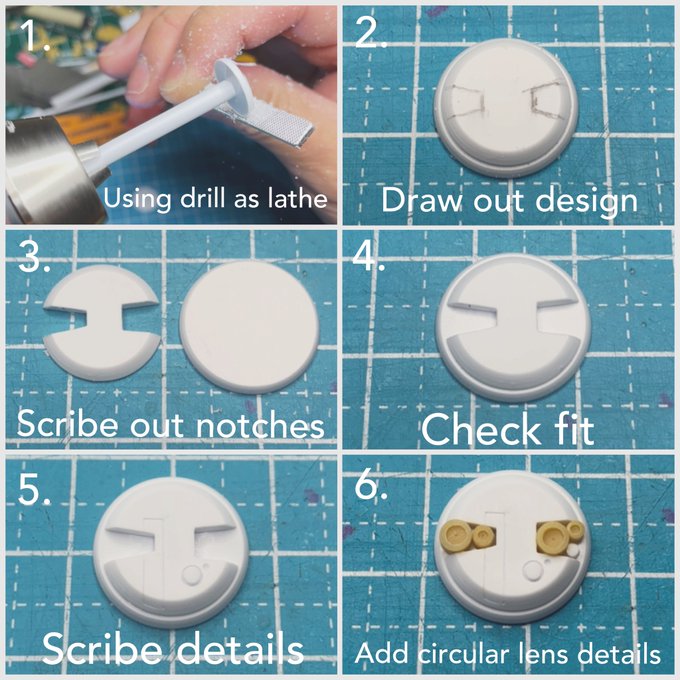 1.
Using drill as lathe

2.
Draw out design

3.
Scribe out notches

4.
Check fit

5.
Scribe details

6.
Add circular lens details