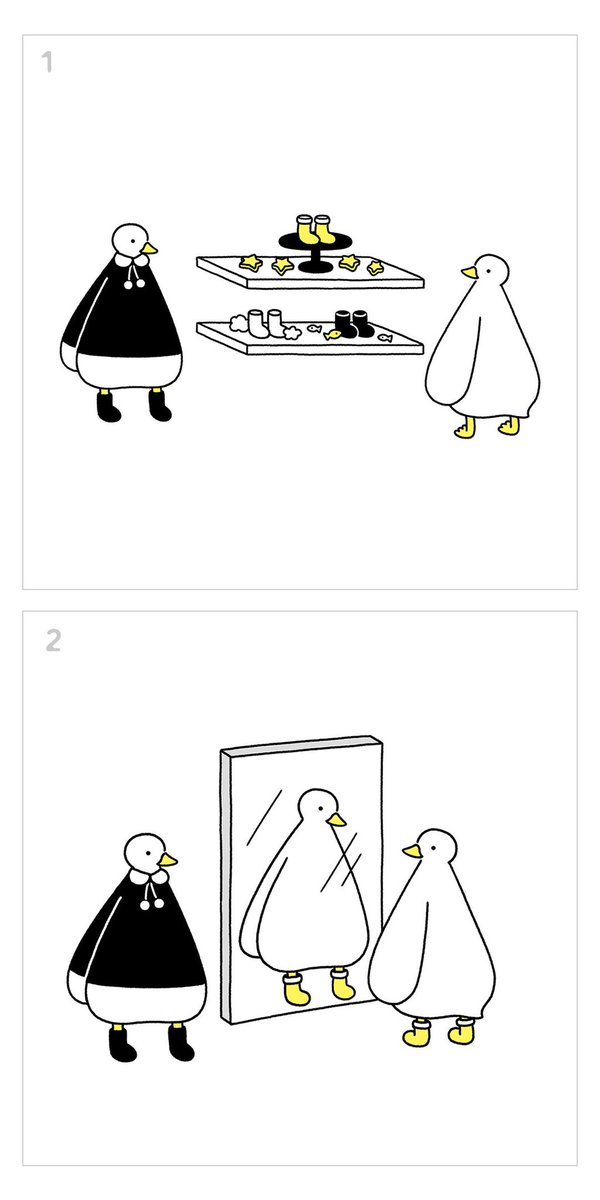 1

2