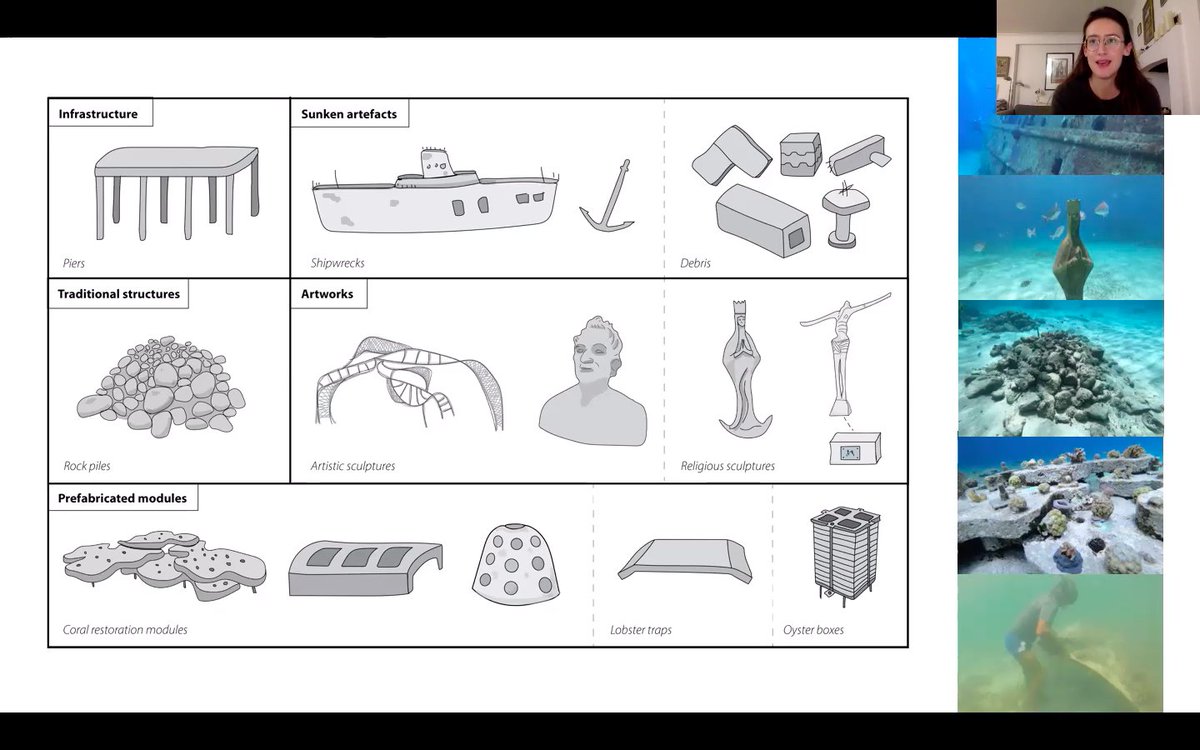 Infrastructure

Piers

Sunken artefacts

Shipwrecks

Debris

Traditional structures

Rock piles

Artworks

Artistic sculptures

Religious sculptures

Prefabricated modules

Coral restoration modules

Lobster traps

Oyster boxes