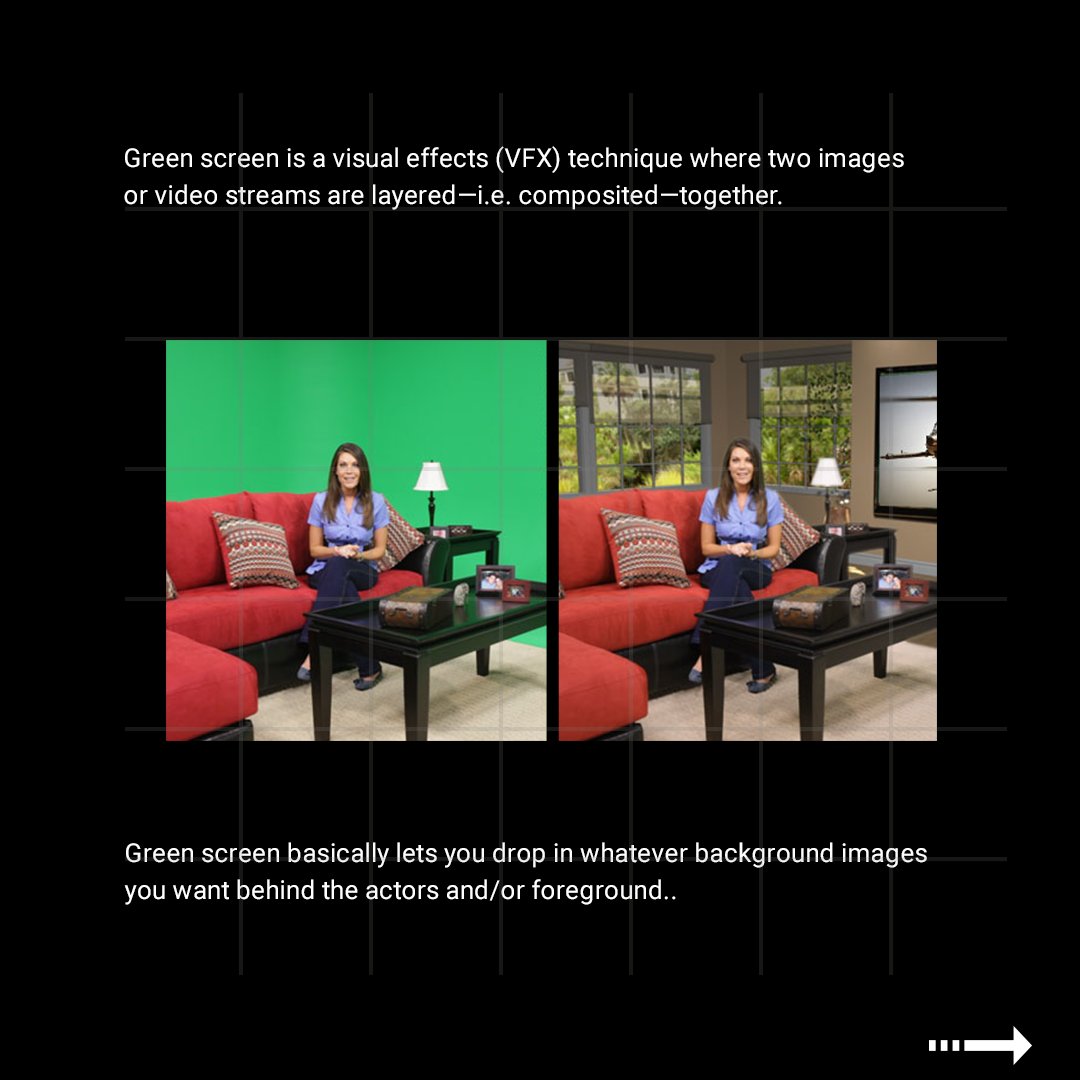 Green screen is a visual effects (VFX) technique where two images or video streams are layered—i.e. composited—together.

Green screen basically lets you drop in whatever background images you want behind the actors and/or foreground..