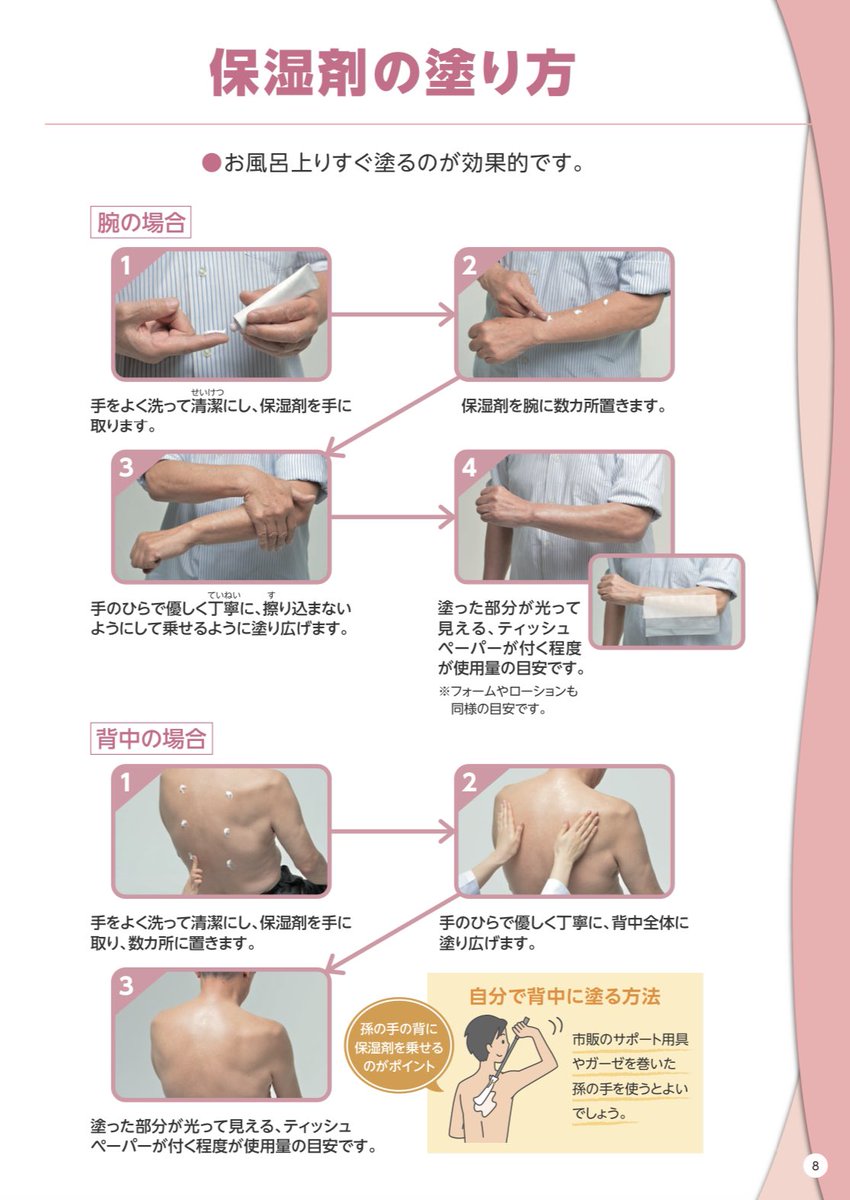 保湿剤の塗り方

●お風呂上りすぐ塗るのが効果的です。

腕の場合

1

手をよく洗って清潔（せいけつ）にし、保湿剤を手に取ります。

2

保湿剤を腕に数カ所置きます。

3

手のひらで優しく丁寧（ていねい）に、擦（す）り込まないようにして乗せるように塗り広げます。

4

塗った部分が光って見える、ティッシュペーパーが付く程度が使用量の目安です。

※フォームやローションも同様の目安です。

背中の場合

1

手をよく洗って清潔にし、保湿剤を手に取り、数カ所に置きます。

2

手のひらで優しく丁寧に、背中全体に塗り広げます。

3

塗った部分が光って見える、ティッシュペーパーが付く程度が使用量の目安です。

自分で背中に塗る方法

孫の手の背に保湿剤を乗せるのがポイント

市販のサポート用具やガーゼを巻いた孫の手を使うとよいでしょう。

8