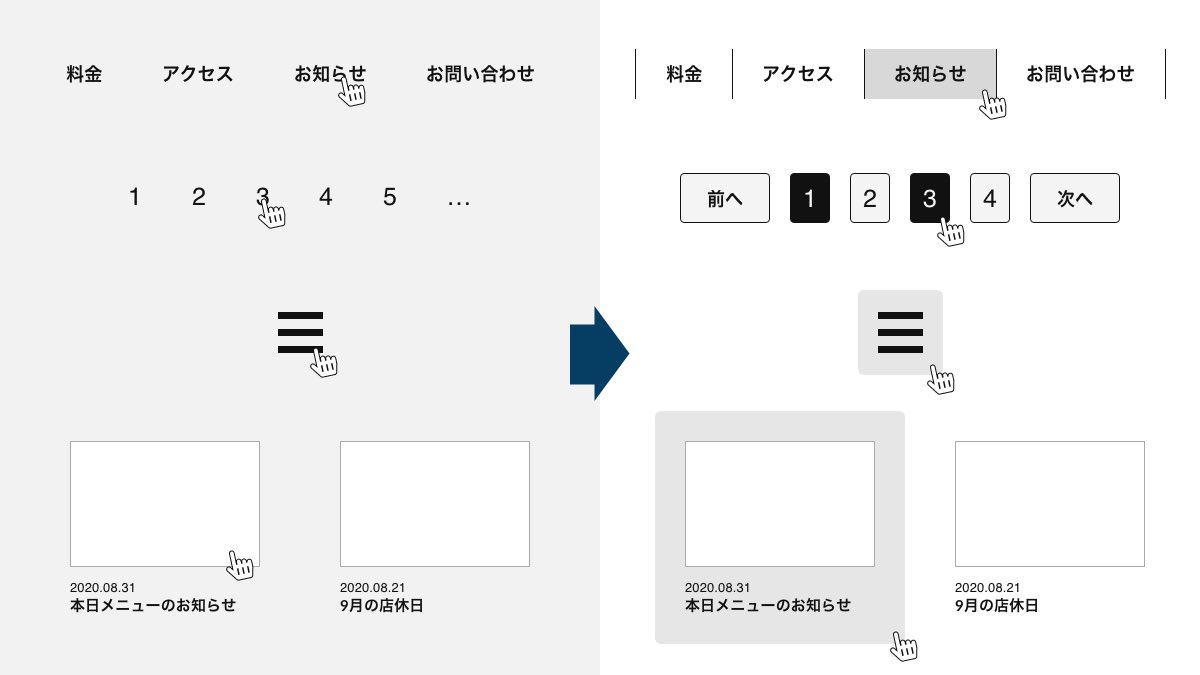 料金　アクセス　お知らせ　お問い合わせ

1　2　3　4　5　…

2020.08.31
本日メニューのお知らせ

2020.08.21
9月の店休日

料金　アクセス　お知らせ　お問い合わせ

前へ　1　2　3　4　次へ

2020.08.31
本日メニューのお知らせ

2020.08.21
9月の店休日