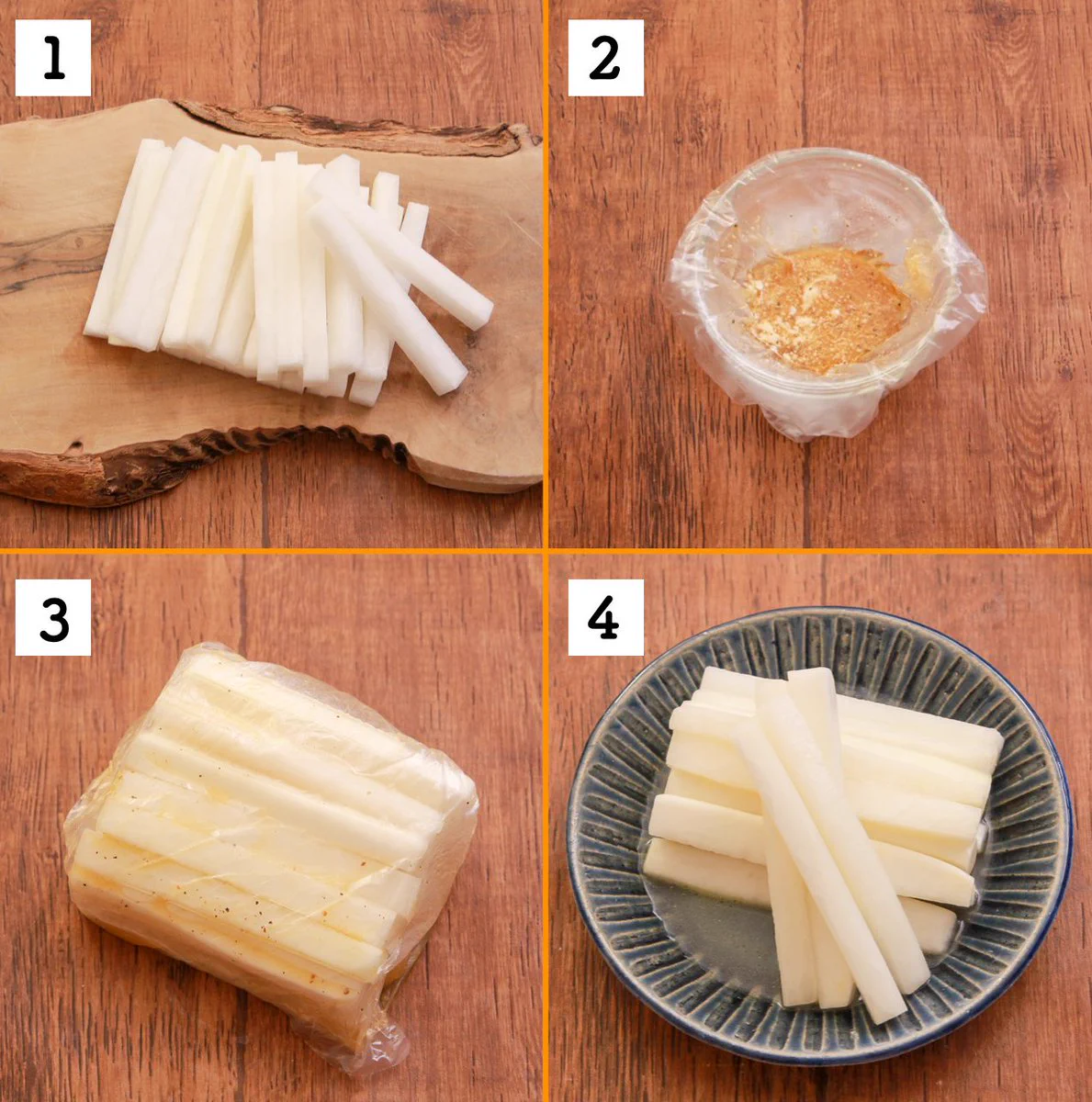 1

2

3

4