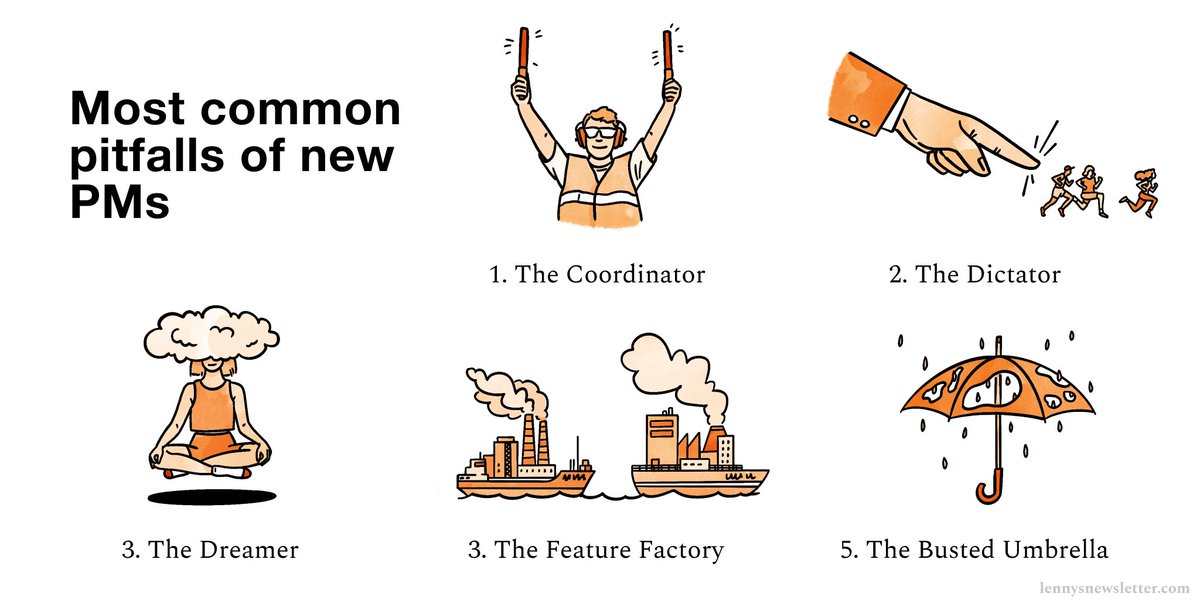 Most common pitfalls of new PMs

1. The Coordinator

2. The Dictator

3. The Dreamer

3. The Feature Factory

5. The Busted Umbrella

lennysnewsletter.com