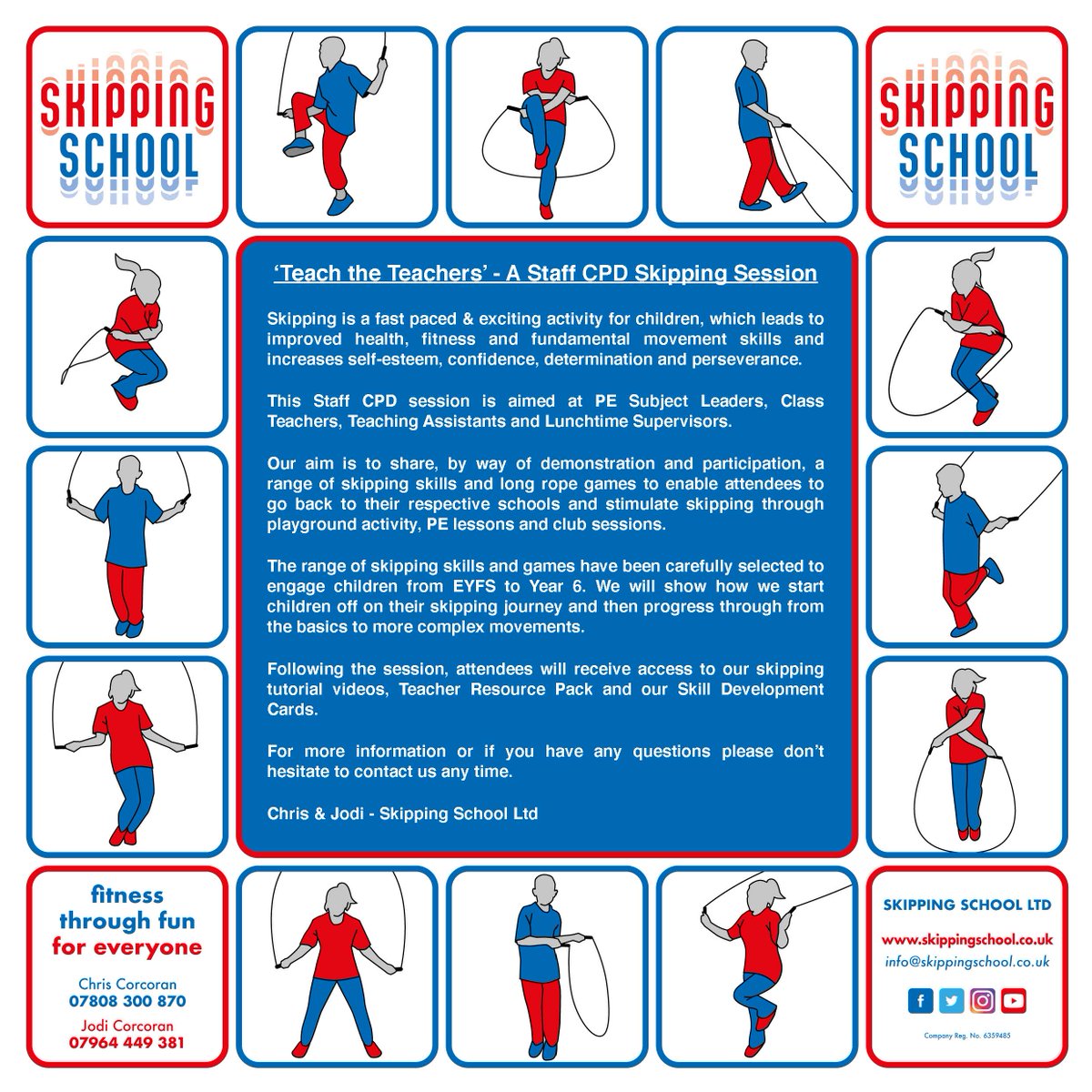 SKIPPING SCHOOL

SKIPPING SCHOOL

'Teach the Teachers' - A Staff CPD Skipping Session

Skipping is a fast paced & exciting activity for children, which leads to improved health, fitness and fundamental movement skills and increases self-esteem, confidence, determination and perseverance.

This Staff CPD session is aimed at PE Subject Leaders, Class Teachers, Teaching Assistants and Lunchtime Supervisors.

Our aim is to share, by way of demonstration and participation, a range of skipping skills and long rope games to enable attendees to go back to their respective schools and stimulate skipping through playground activity, PE lessons and club sessions.

The range of skipping skills and games have been carefully selected to engage children from EYFS to Year 6. We will show how we start children off on their skipping journey and then progress through from the basics to more complex movements.

Following the session, attendees will receive access to our skipping tutorial videos, Teacher Resource Pack and our Skill Development Cards.

For more information or if you have any questions please don't hesitate to contact us any time.

Chris & Jodi - Skipping School Ltd

fitness through fun for everyone

Chris Corcoran
07808 300 870
Jodi Corcoran
07964 449 381

SKIPPING SCHOOL LTD
www.skippingschool.co.uk
info@skippingschool.co.uk

Company Reg. No. 6359485