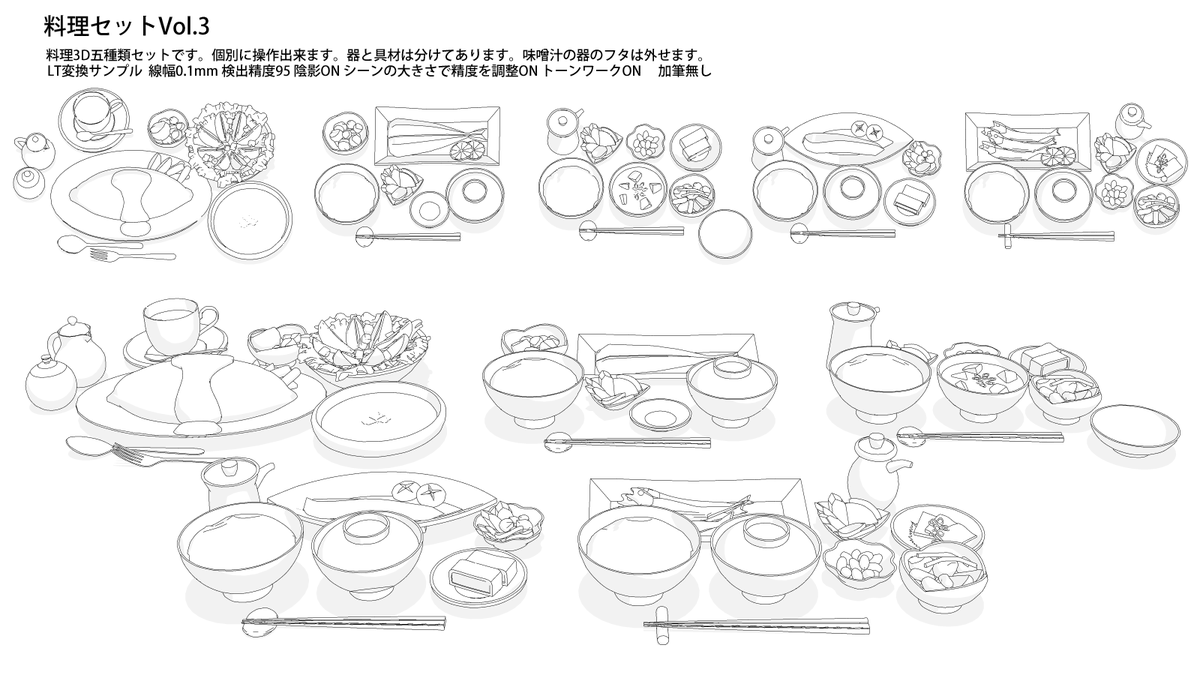 料理セットVol.3

料理3D五種類セットです。個別に操作出来ます。器と具材は分けてあります。味噌汁の器のフタは外せます。
LT変換サンプル 線幅0.1mm 検出精度95 陰影ON シーンの大きさで精度を調整ON トーンワークON 加筆無し