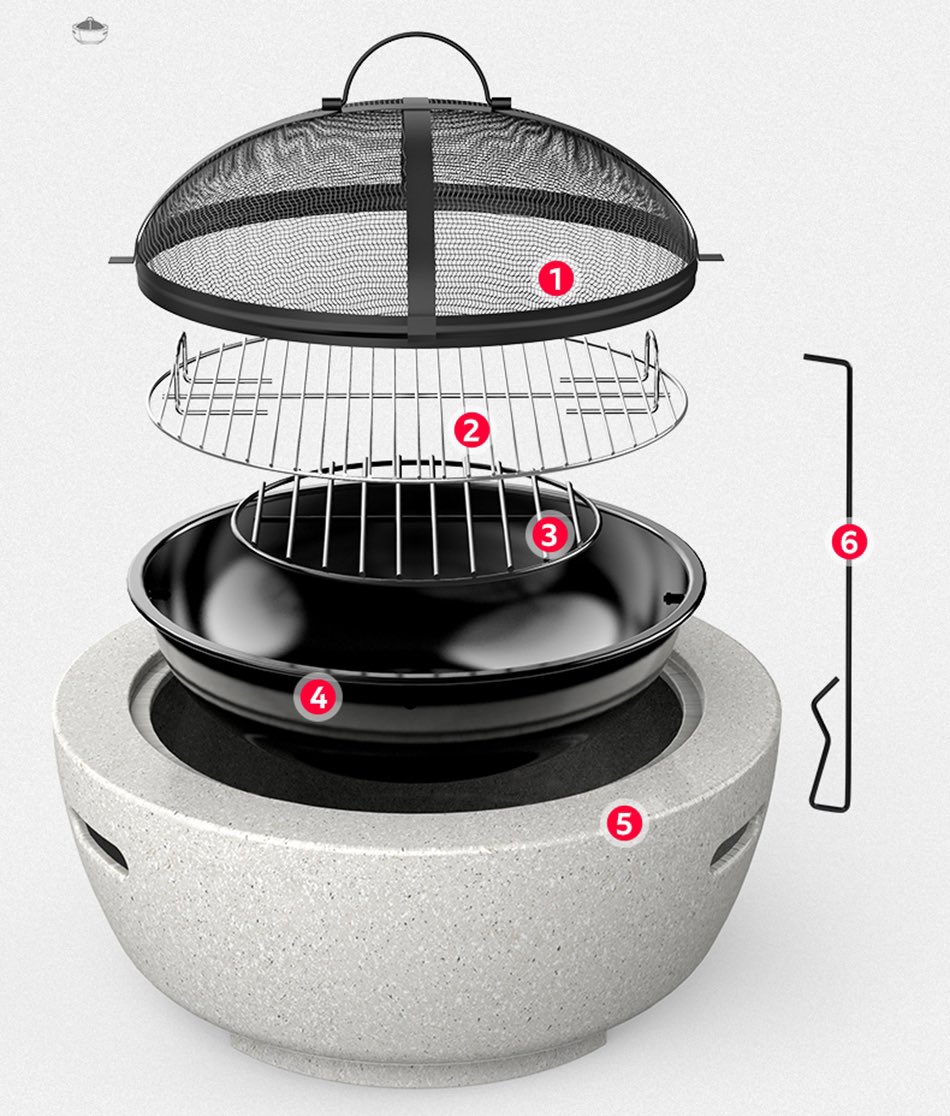 1
2
3
4
5
6