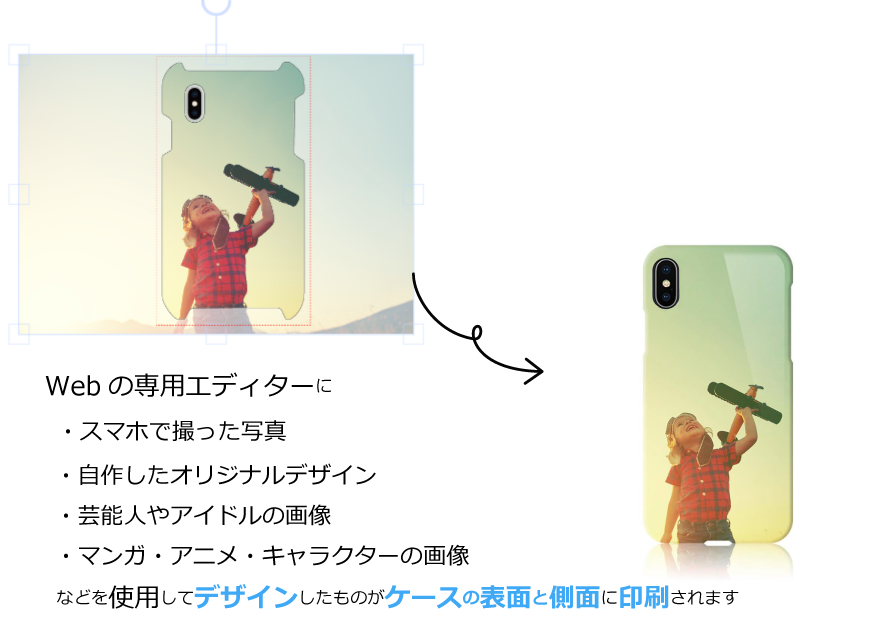 Web の専用エディターに

・スマホで撮った写真

・自作したオリジナルデザイン

・芸能人やアイドルの画像

・マンガ・アニメ・キャラクターの画像

などを使用してデザインしたものがケースの表面と側面に印刷されます