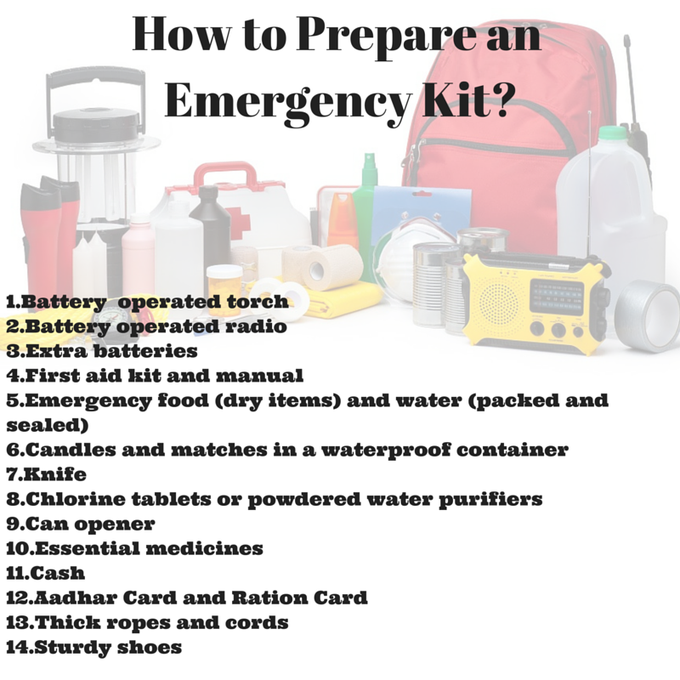 How to Prepare an Emergency Kit?

1.Battery operated torch
2.Battery operated radio
3.Extra batteries
4.First aid kit and manual
5.Emergency food (dry items) and water (packed and sealed)
6.Candles and matches in a waterproof container
7.Knife
8.Chlorine tablets or powdered water purifiers
9.Can opener
10.Essential medicines
11.Cash
12.Aadhar Card and Ration Card
13.Thick ropes and cords
14.Sturdy shoes