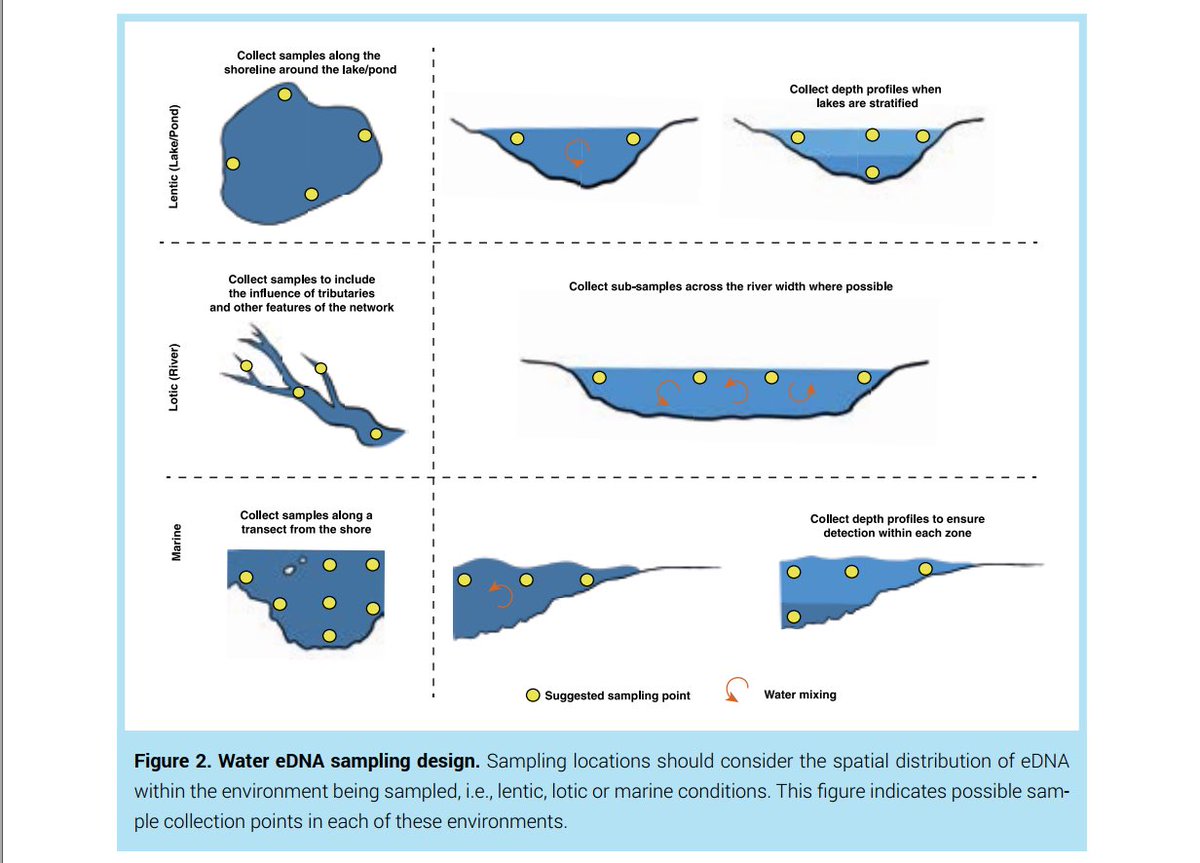 Lentic (Lake/Pond)

Collect samples along the shoreline around the lake/pond

Collect depth profiles when lakes are stratified

Lotic (River)

Collect samples to include the influence of tributaries and other features of the network

Collect sub-samples across the river width where possible

Marine

Collect samples along a transect from the shore

Collect depth profiles to ensure detection within each zone

Suggested sampling point

Water mixing

**Figure 2. Water eDNA sampling design.** Sampling locations should consider the spatial distribution of eDNA within the environment being sampled, i.e., lentic, lotic or marine conditions. This figure indicates possible sample collection points in each of these environments.