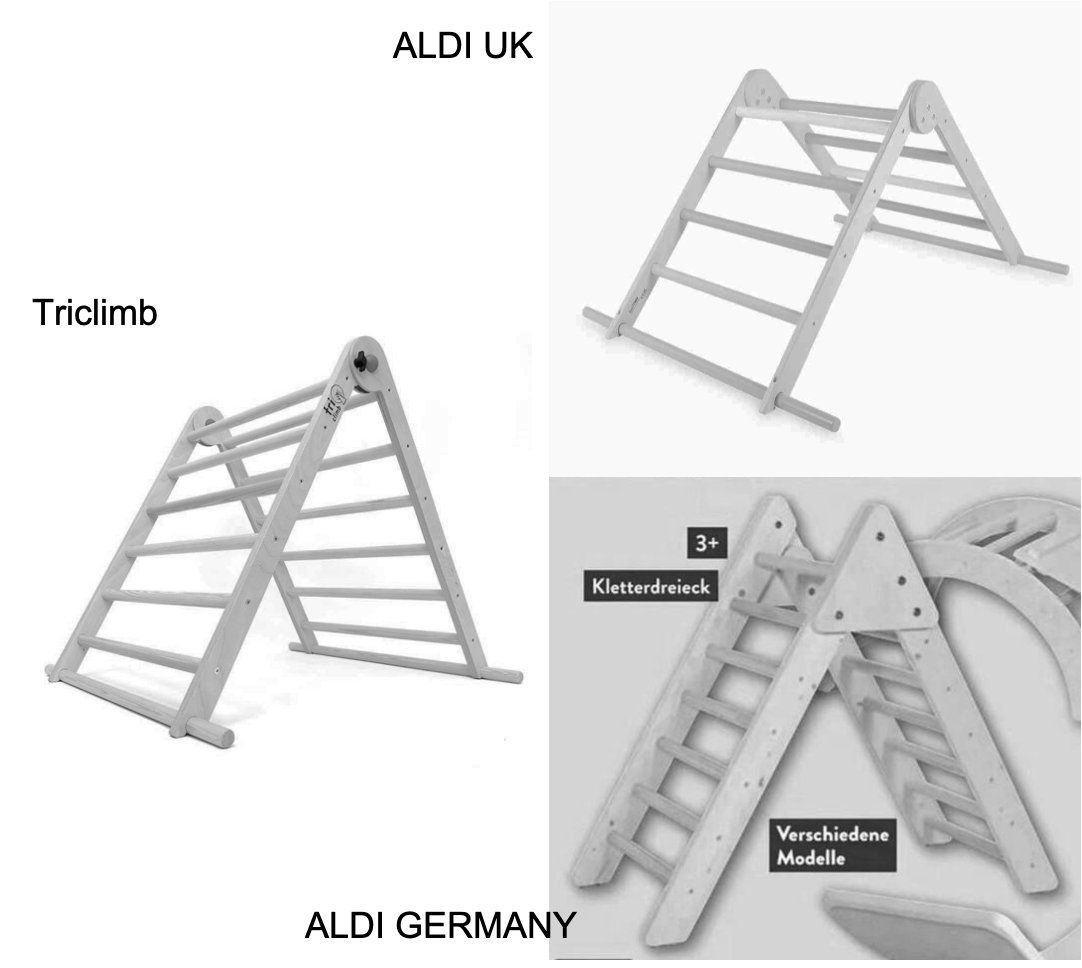 ALDI UK

Triclimb

tri climb

3+

Kletterdreieck

Verschiedene Modelle

ALDI GERMANY