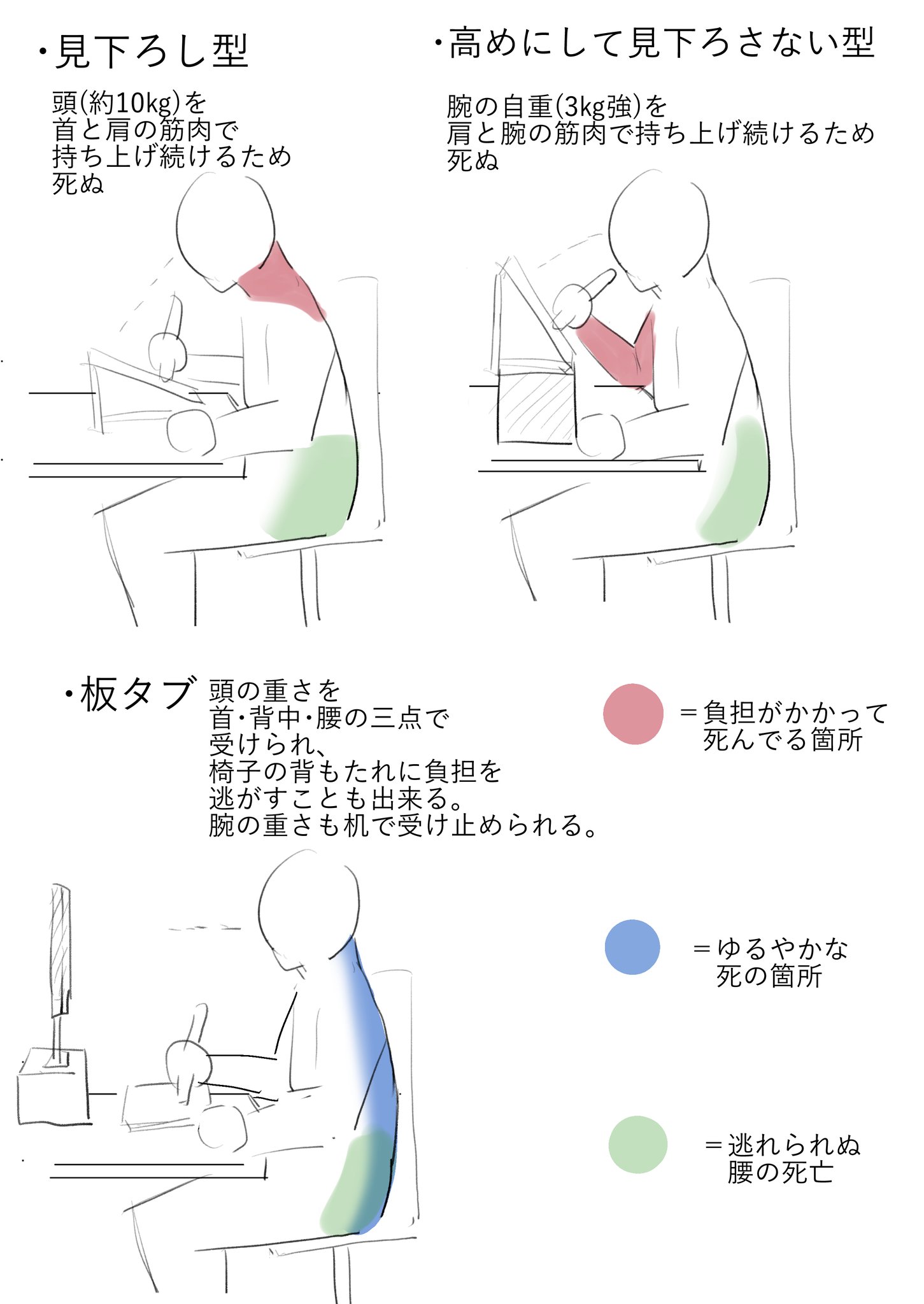 ・見下ろし型

頭(約10kg)を
首と肩の筋肉で
持ち上げ続けるため
死ぬ

・高めにして見下ろさない型

腕の自重(3kg強)を
肩と腕の筋肉で持ち上げ続けるため
死ぬ

・板タブ

頭の重さを
首・背中・腰の三点で
受けられ、
椅子の背もたれに負担を
逃がすことも出来る。
腕の重さも机で受け止められる。

＝負担がかかって
死んでる箇所

＝ゆるやかな
死の箇所

＝逃れられぬ
腰の死亡