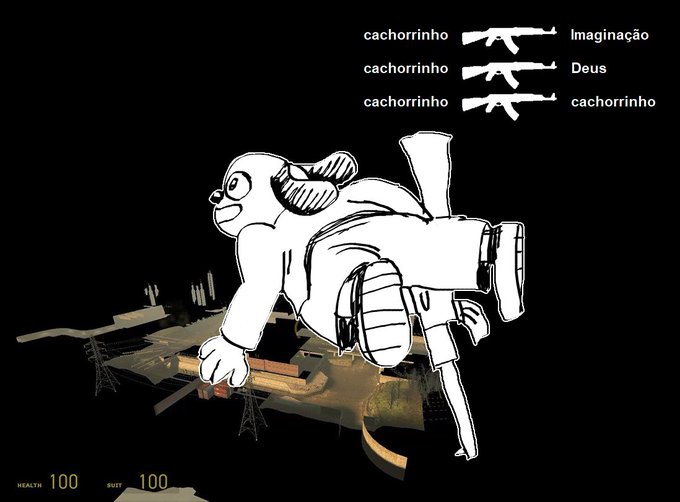 cachorrinho Imaginação
cachorrinho Deus
cachorrinho cachorrinho

HEALTH 100 SUIT 100