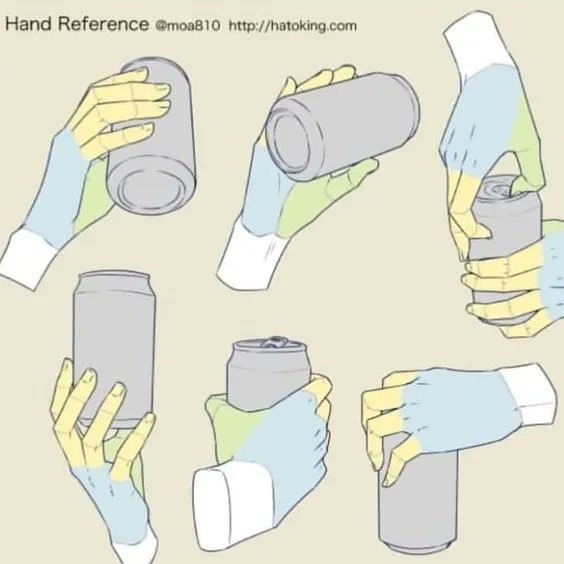 Hand Reference @moa810 http://hatoking.com