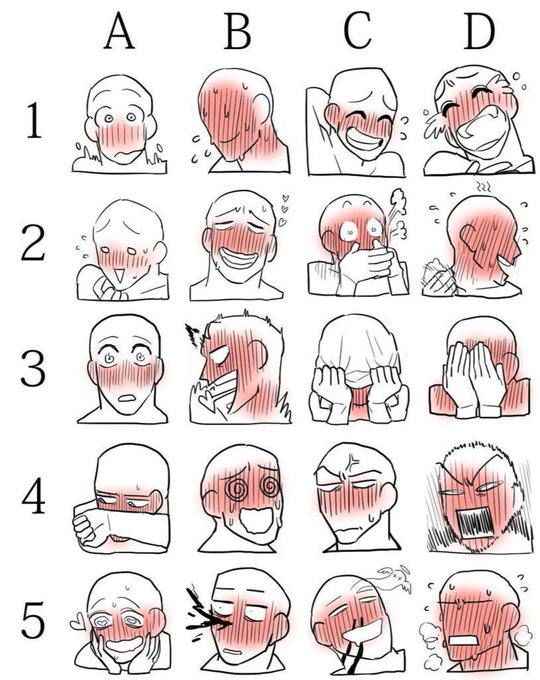 A B C D

1

2

3

4

5