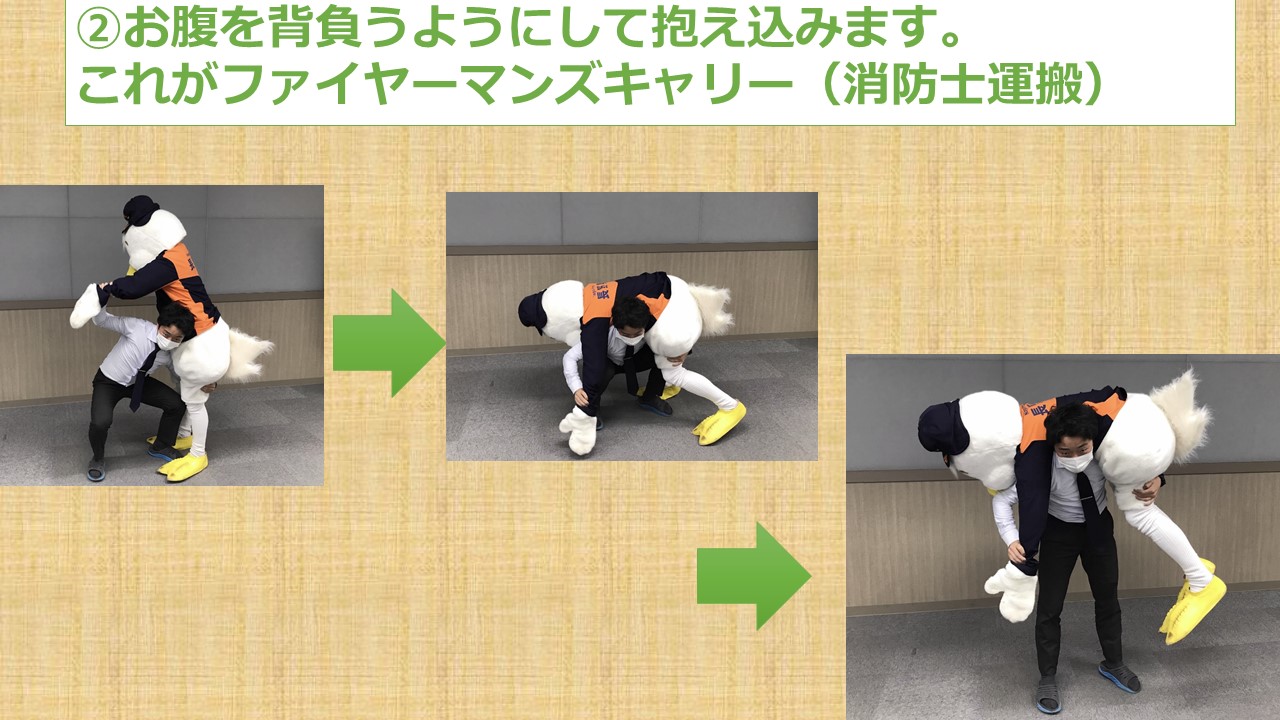 ②お腹を背負うようにして抱え込みます。
これがファイヤーマンズキャリー（消防士運搬）