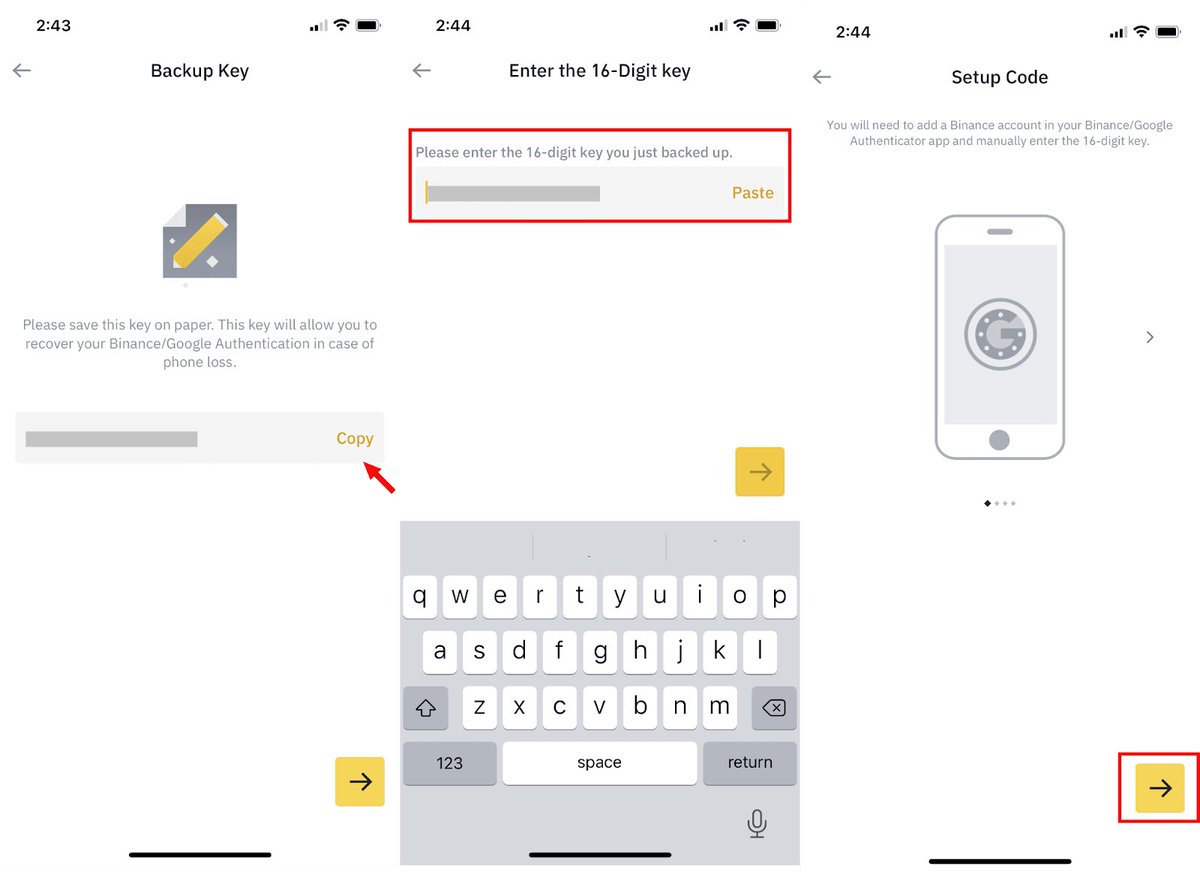 2:43

Backup Key

Please save this key on paper. This key will allow you to recover your Binance/Google Authentication in case of phone loss.

Copy

2:44

Enter the 16-Digit key

Please enter the 16-digit key you just backed up.

Paste

q w e r t y u i o p
a s d f g h j k l
z x c v b n m
123 space return

2:44

Setup Code

You will need to add a Binance account in your Binance/Google Authenticator app and manually enter the 16-digit key.