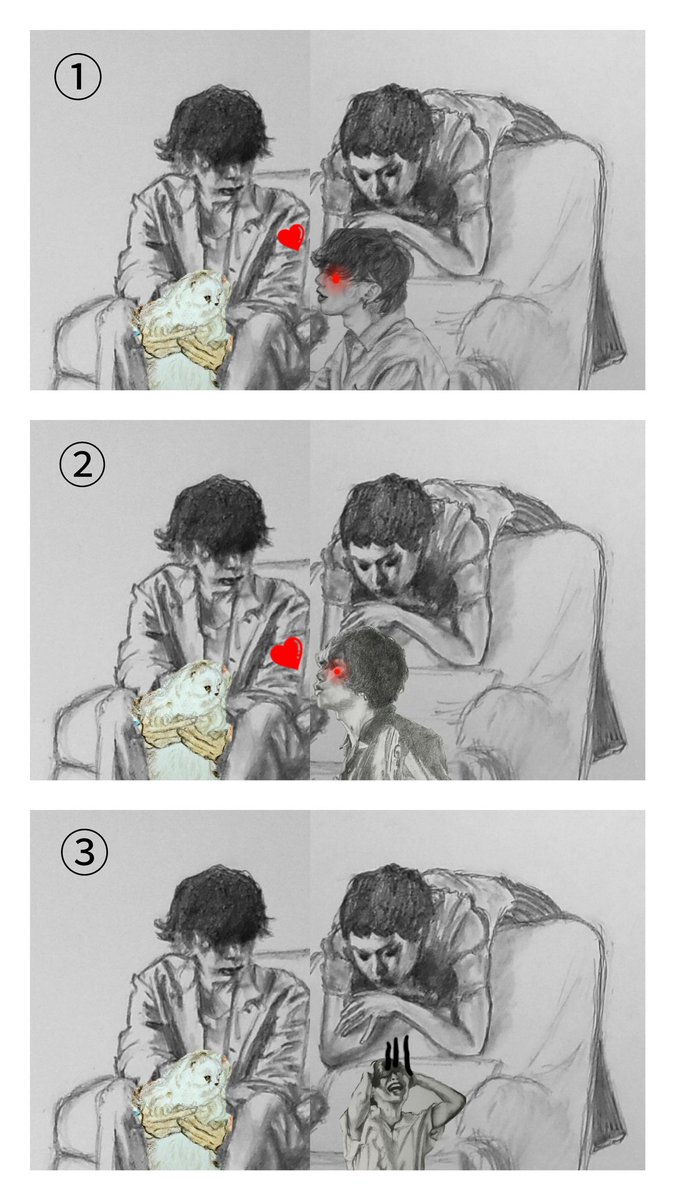 ①

②

③