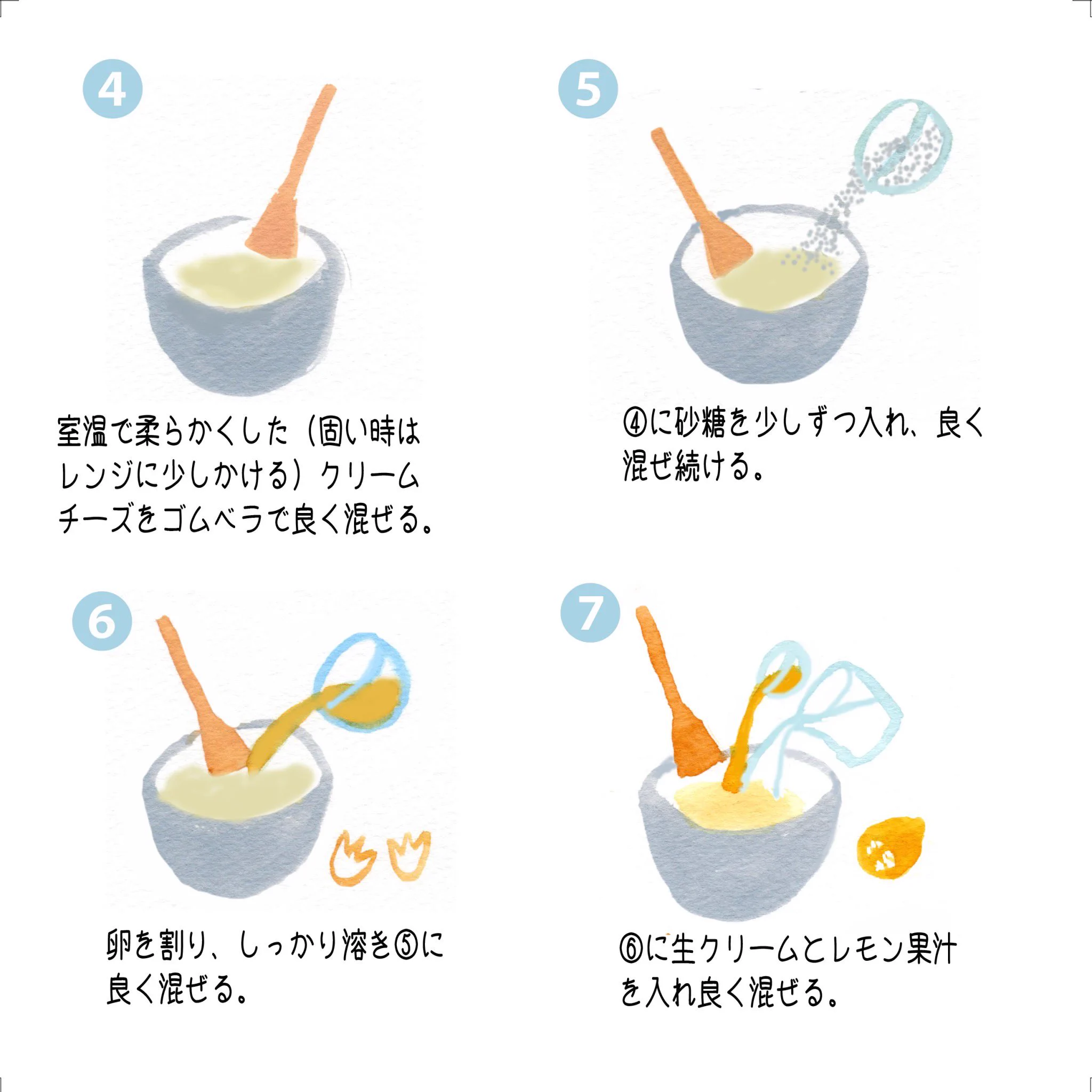 4

室温で柔らかくした（固い時はレンジに少しかける）クリームチーズをゴムベラで良く混ぜる。

5

④に砂糖を少しずつ入れ、良く混ぜ続ける。

6

卵を割り、しっかり溶き⑤に良く混ぜる。

7

⑥に生クリームとレモン果汁を入れ良く混ぜる。