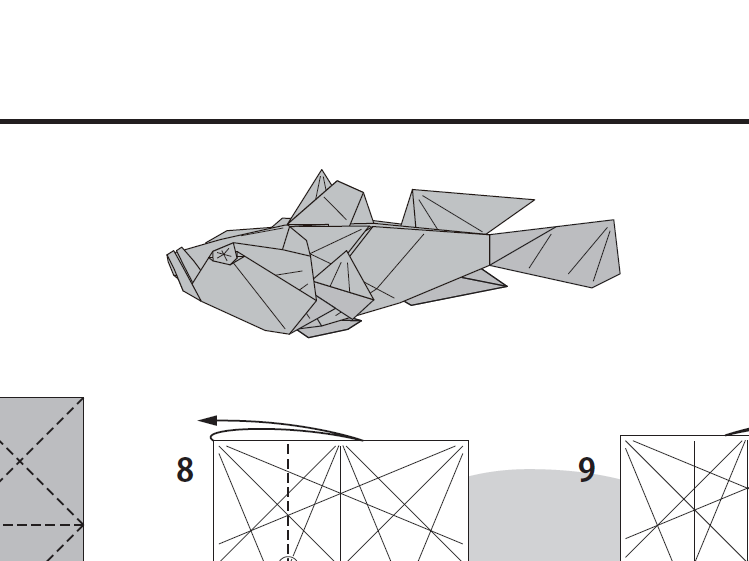 8

9