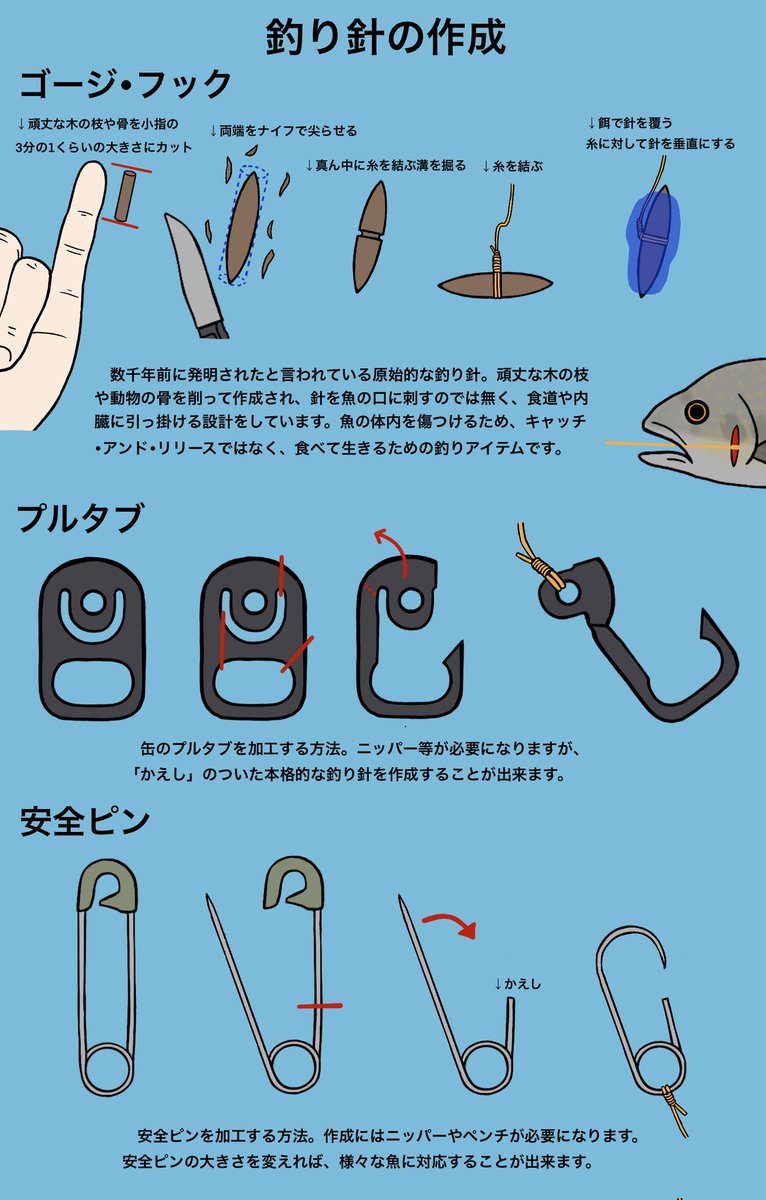 釣り針の作成

ゴージ・フック

↓頑丈な木の枝や骨を小指の3分の1くらいの大きさにカット

↓両端をナイフで尖らせる

↓真ん中に糸を結ぶ溝を掘る

↓糸を結ぶ

↓餌で針を覆う
糸に対して針を垂直にする

数千年前に発明されたと言われている原始的な釣り針。頑丈な木の枝や動物の骨を削って作成され、針を魚の口に刺すのでは無く、食道や内臓に引っ掛ける設計をしています。魚の体内を傷つけるため、キャッチ・アンド・リリースではなく、食べて生きるための釣りアイテムです。

プルタブ

缶のプルタブを加工する方法。ニッパー等が必要になりますが、「かえし」のついた本格的な釣り針を作成することが出来ます。

安全ピン

↓かえし

安全ピンを加工する方法。作成にはニッパーやペンチが必要になります。安全ピンの大きさを変えれば、様々な魚に対応することが出来ます。