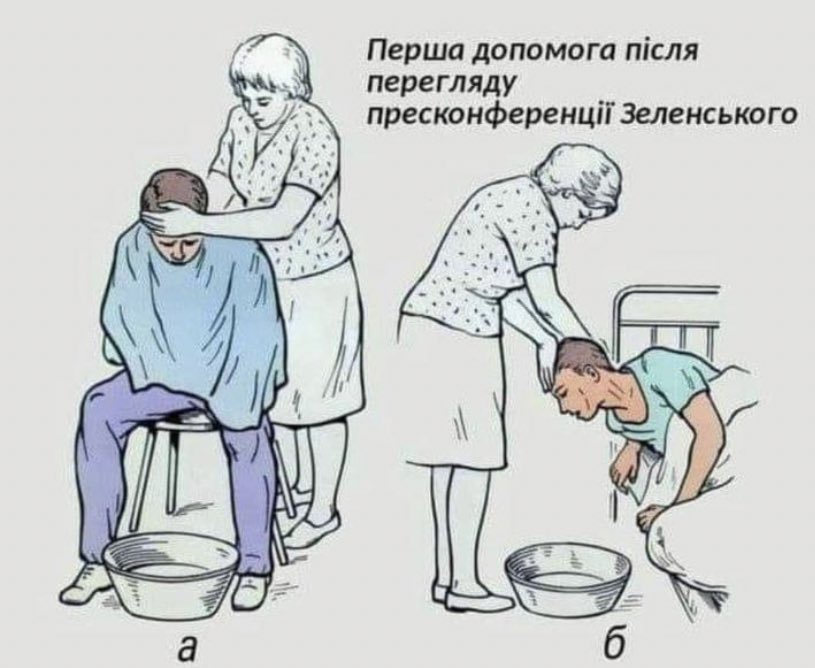 Перша допомога після перегляду пресконференції Зеленського

а

б