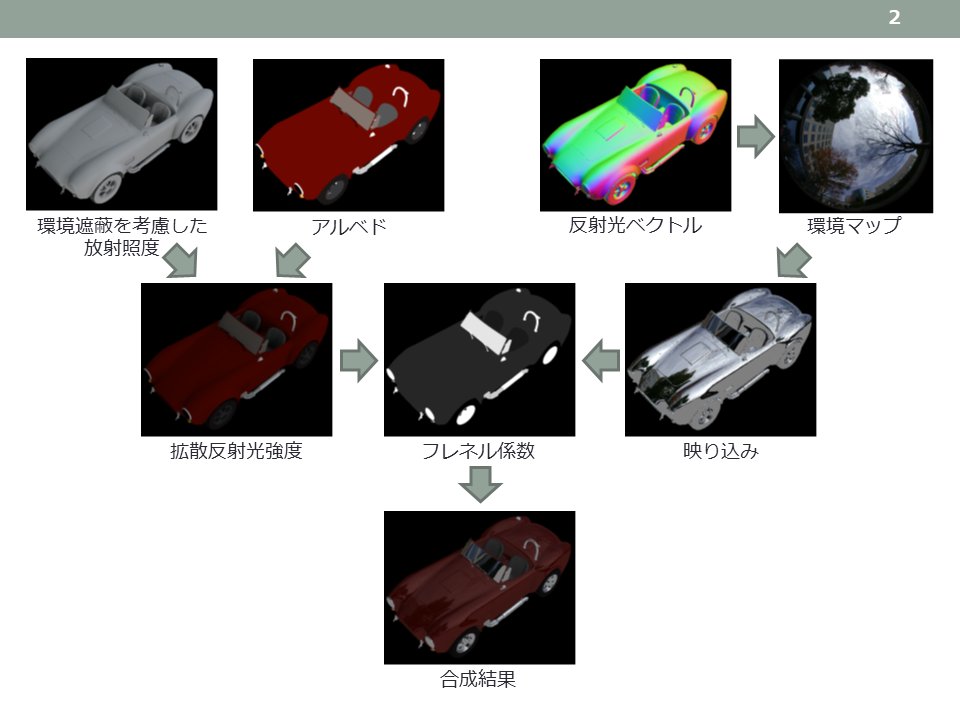 2

環境遮蔽を考慮した放射照度

アルベド

反射光ベクトル

環境マップ

拡散反射光強度

フレネル係数

映り込み

合成結果