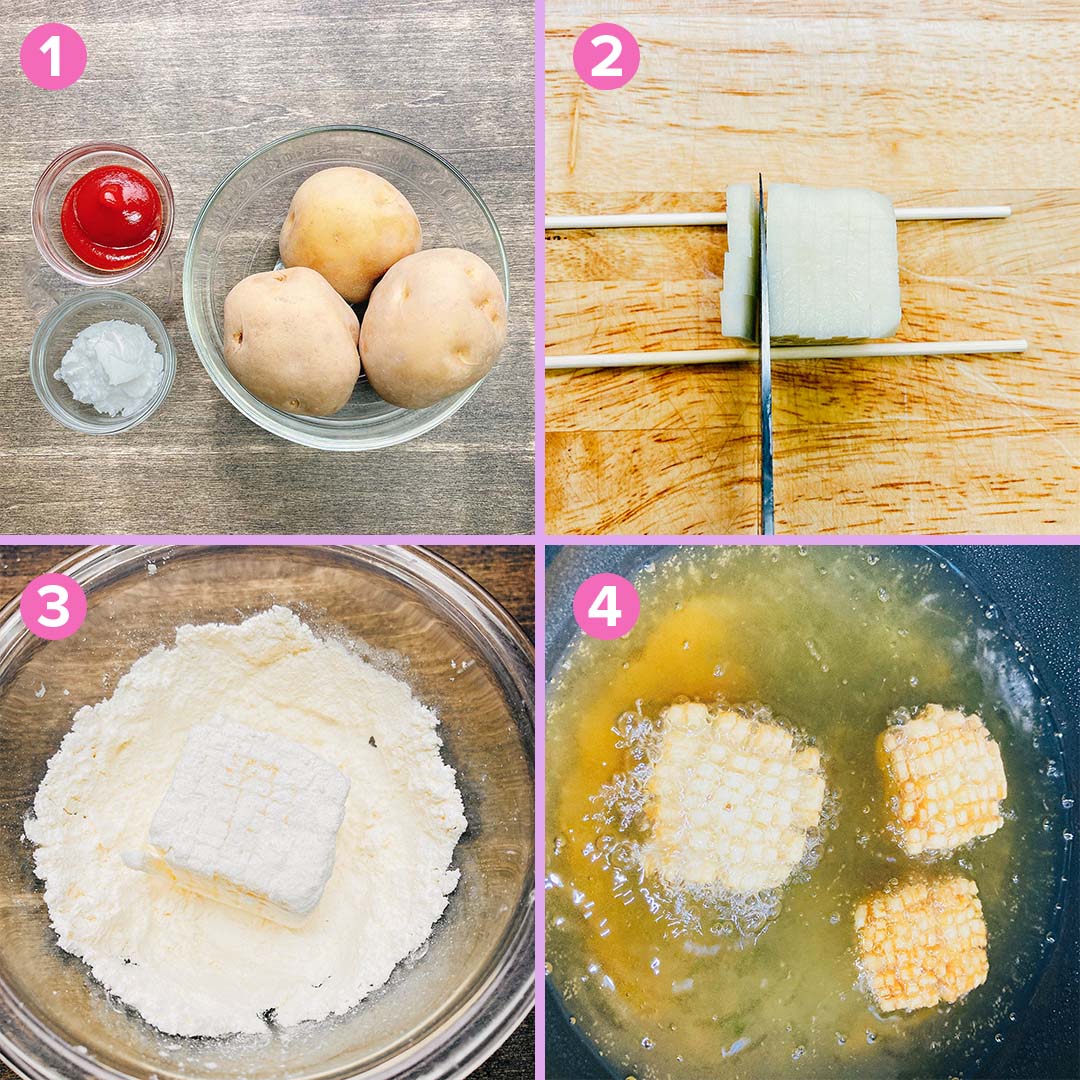 1

2

3

4