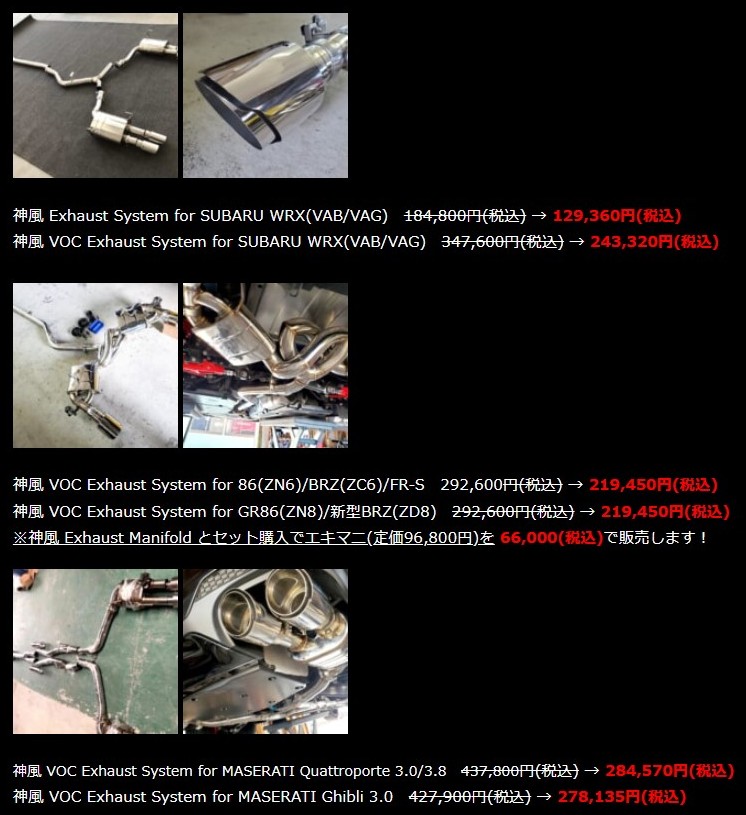 神風 Exhaust System for SUBARU WRX(VAB/VAG) 184,800円(税込) → 129,360円(税込)
神風 VOC Exhaust System for SUBARU WRX(VAB/VAG) 347,600円(税込) → 243,320円(税込)

神風 VOC Exhaust System for 86(ZN6)/BRZ(ZC6)/FR-S 292,600円(税込) → 219,450円(税込)
神風 VOC Exhaust System for GR86(ZN8)/新型BRZ(ZD8) 292,600円(税込) → 219,450円(税込)
※神風 Exhaust Manifold とセット購入でエキマニ(定価96,800円)を 66,000(税込)で販売します！

神風 VOC Exhaust System for MASERATI Quattroporte 3.0/3.8 437,800円(税込) → 284,570円(税込)
神風 VOC Exhaust System for MASERATI Ghibli 3.0 427,900円(税込) → 278,135円(税込)