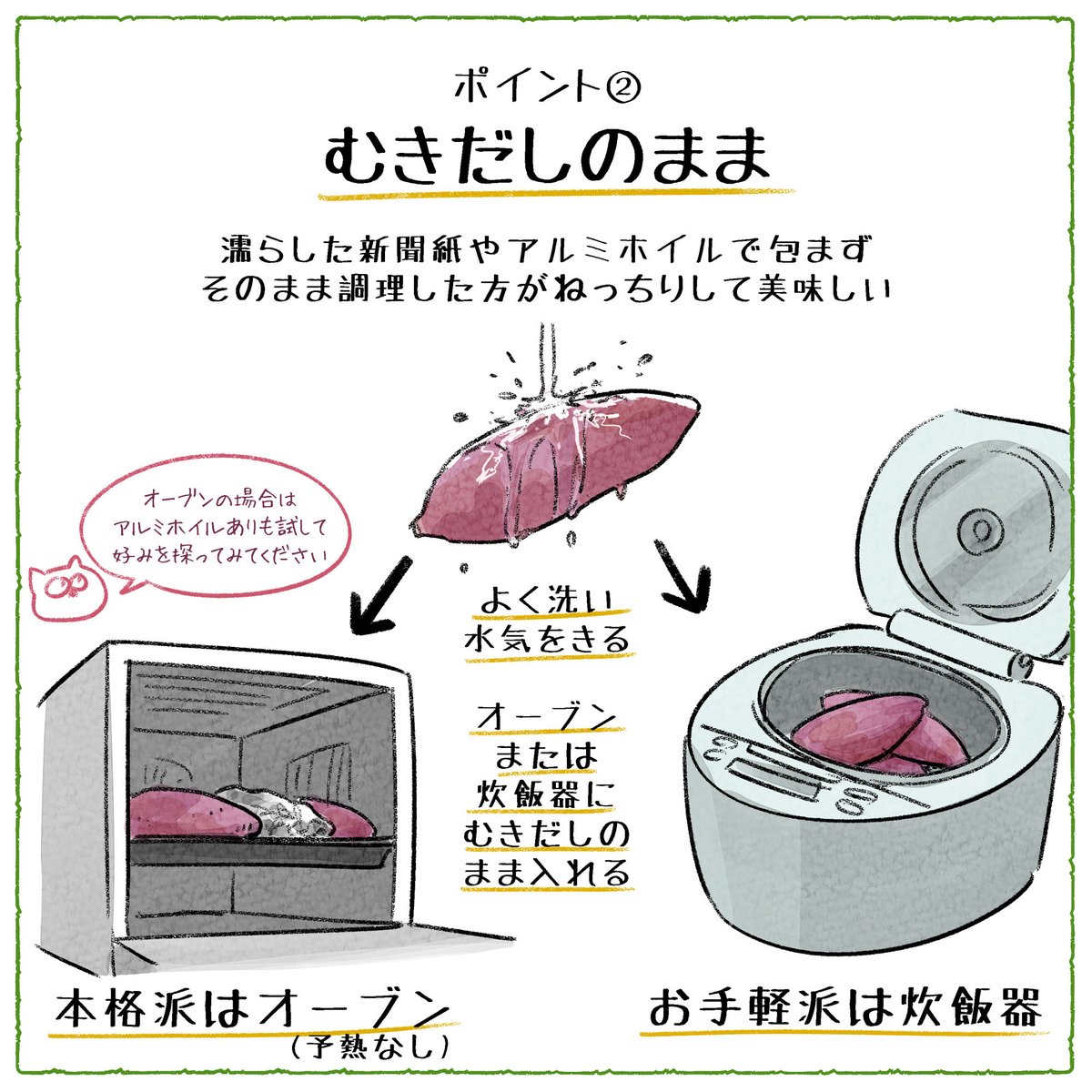 ポイント②
むきだしのまま

濡らした新聞紙やアルミホイルで包まず
そのまま調理した方がねっちりして美味しい

オーブンの場合は
アルミホイルありも試して
好みを探ってみてください

よく洗い
水気をきる

オーブン
または
炊飯器に
むきだしの
まま入れる

本格派はオーブン
（予熱なし）

お手軽派は炊飯器