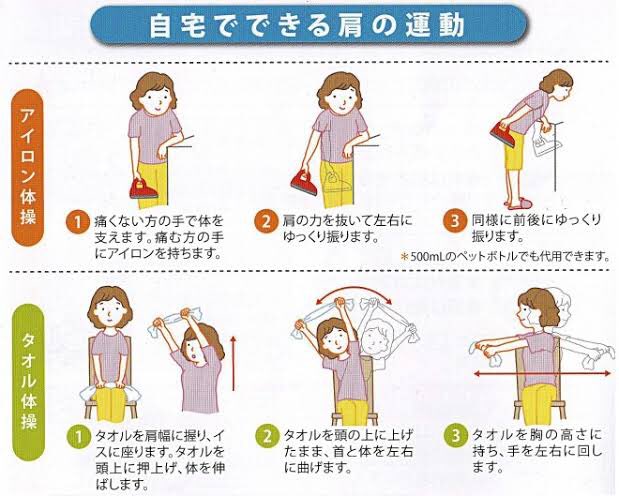 自宅でできる肩の運動

アイロン体操

1 痛くない方の手で体を支えます。痛む方の手にアイロンを持ちます。

2 肩の力を抜いて左右にゆっくり振ります。

3 同様に前後にゆっくり振ります。

＊500mLのペットボトルでも代用できます。

タオル体操

1 タオルを肩幅に握り、イスに座ります。タオルを頭上に押上げ、体を伸ばします。

2 タオルを頭の上に上げたまま、首と体を左右に曲げます。

3 タオルを胸の高さに持ち、手を左右に回します。