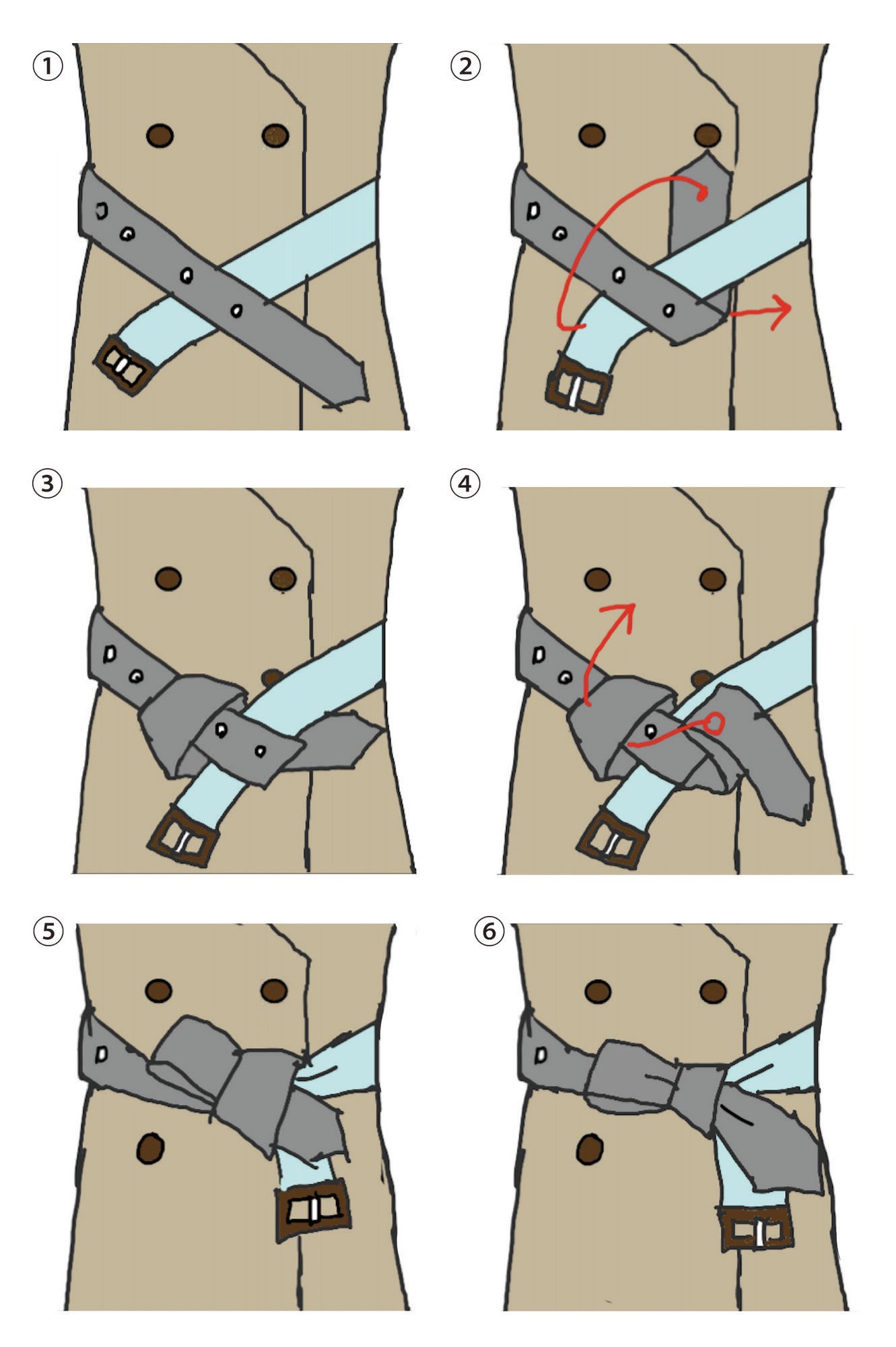 ①

②

③

④

⑤

⑥