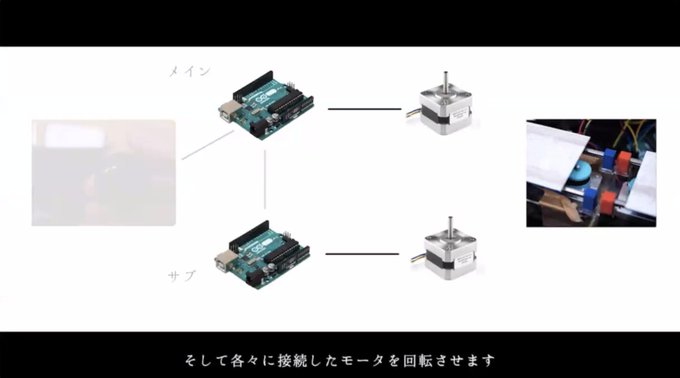 メイン

サブ

そして各々に接続したモータを回転させます