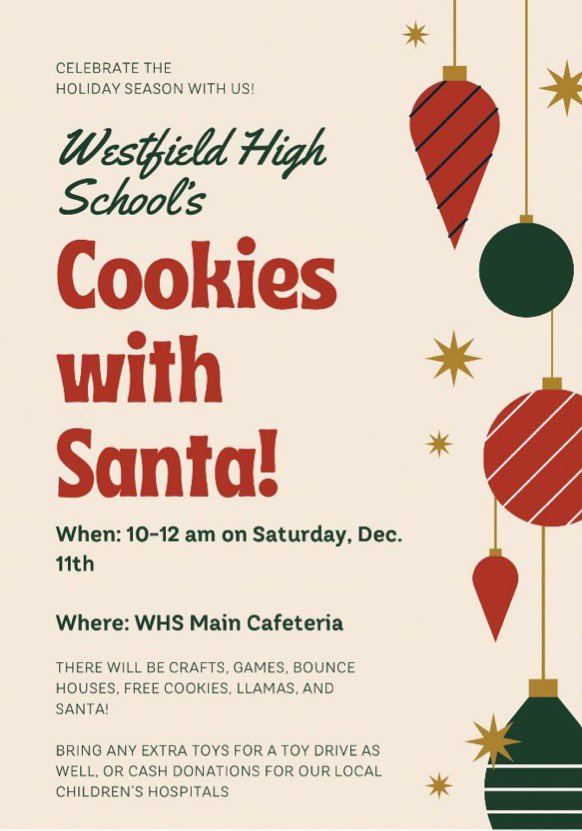 CELEBRATE THE HOLIDAY SEASON WITH US!

Westfield High School's

Cookies with Santa!

When: 10-12 am on Saturday, Dec. 11th

Where: WHS Main Cafeteria

THERE WILL BE CRAFTS, GAMES, BOUNCE HOUSES, FREE COOKIES, LLAMAS, AND SANTA!

BRING ANY EXTRA TOYS FOR A TOY DRIVE AS WELL, OR CASH DONATIONS FOR OUR LOCAL CHILDREN'S HOSPITALS