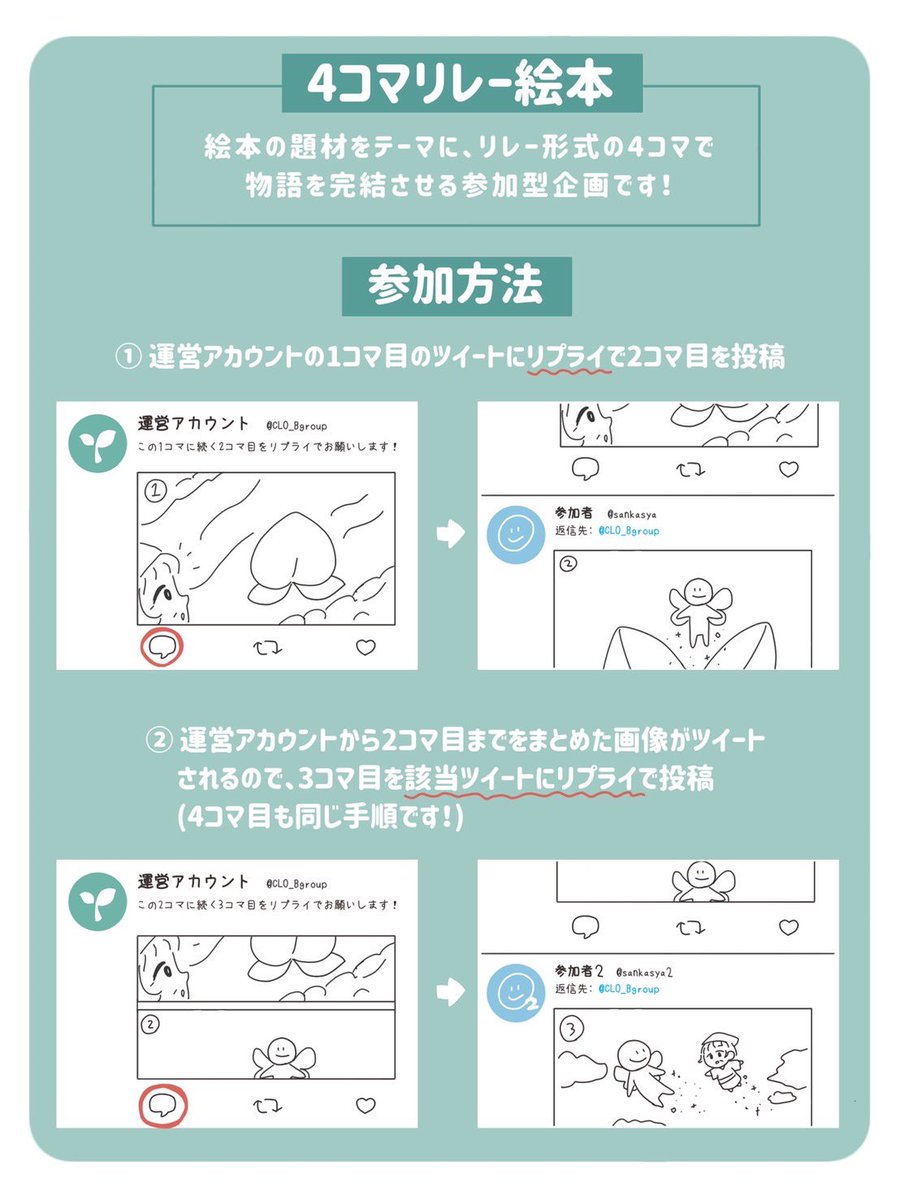 4コマリレー絵本

絵本の題材をテーマに、リレー形式の4コマで物語を完結させる参加型企画です！

参加方法

① 運営アカウントの1コマ目のツイートにリプライで2コマ目を投稿

運営アカウント @CLO_Bgroup
この1コマに続く2コマ目をリプライでお願いします！

①

参加者 @sankasya
返信先: @CLO_Bgroup

②

② 運営アカウントから2コマ目までをまとめた画像がツイートされるので、3コマ目を該当ツイートにリプライで投稿
(4コマ目も同じ手順です！)

運営アカウント @CLO_Bgroup
この2コマに続く3コマ目をリプライでお願いします！

②

参加者2 @sankasya2
返信先: @CLO_Bgroup

③