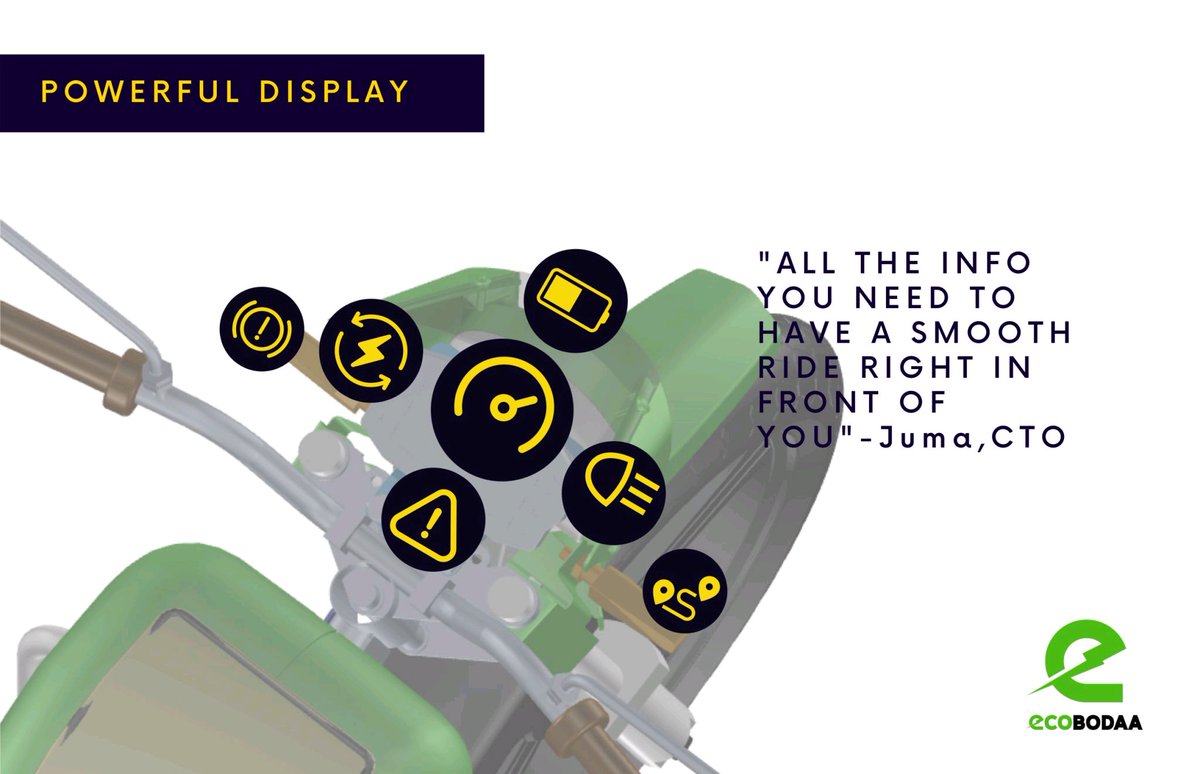 POWERFUL DISPLAY

"ALL THE INFO YOU NEED TO HAVE A SMOOTH RIDE RIGHT IN FRONT OF YOU"-Juma,CTO

ecoBODAA