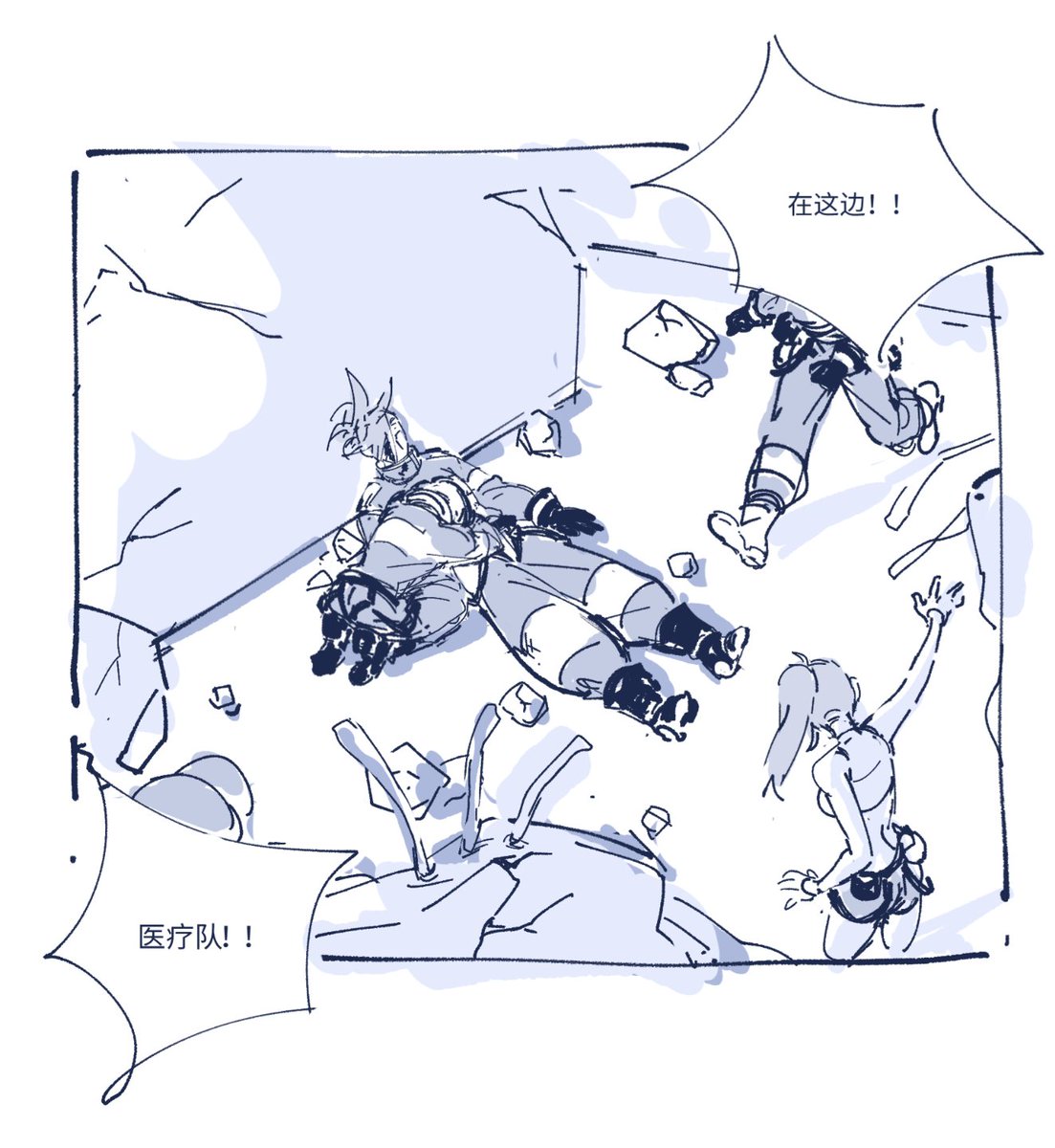 在这边！！

医疗队！！