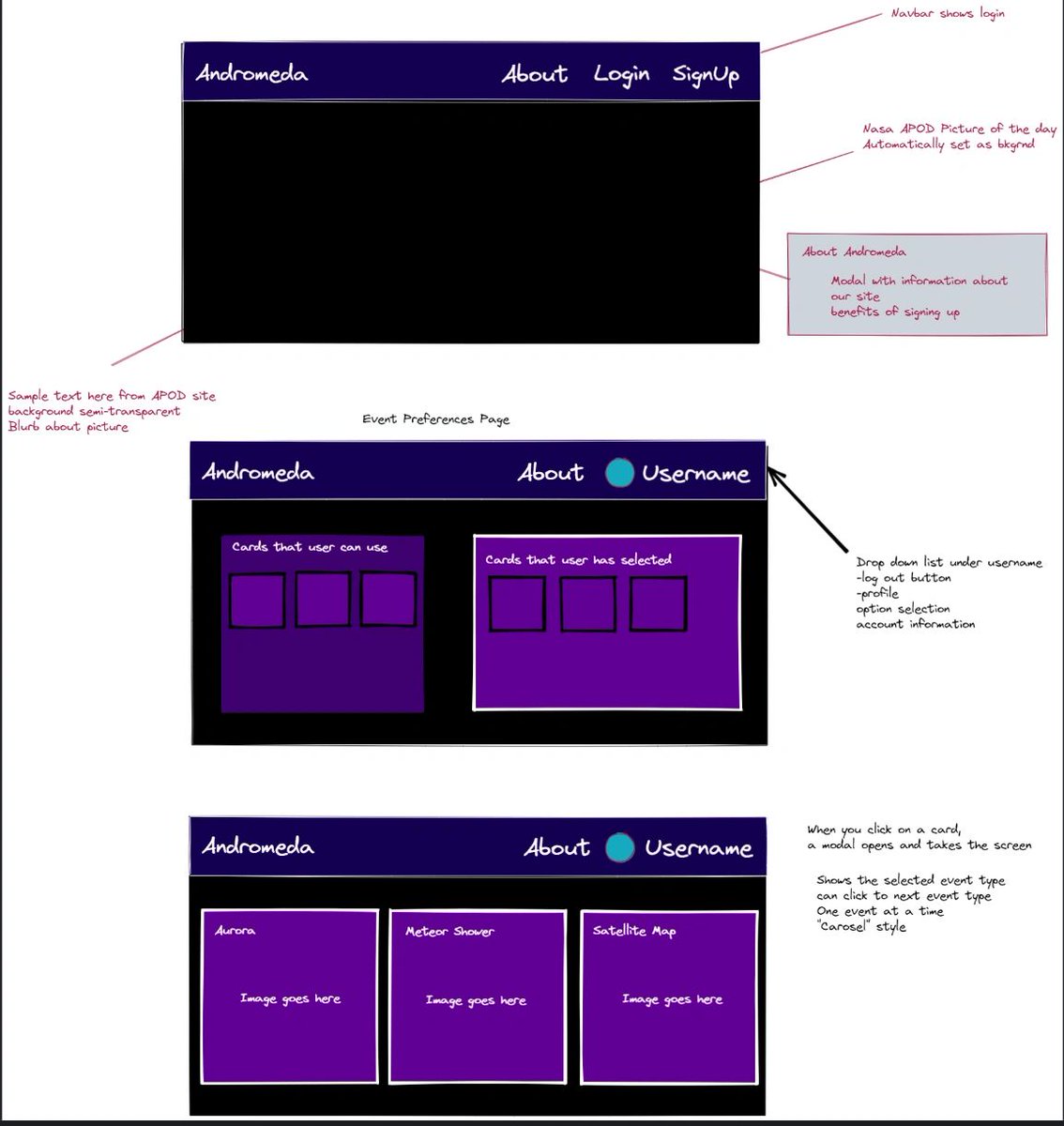 Navbar shows login

Andromeda About Login SignUp

Nasa APOD Picture of the day
Automatically set as bkgrnd

About Andromeda

Modal with information about our site
benefits of signing up

Sample text here from APOD site
background semi-transparent
Blurb about picture

Event Preferences Page

Andromeda About Username

Cards that user can use

Cards that user has selected

Drop down list under username
-log out button
-profile
option selection
account information

Andromeda About Username

When you click on a card,
a modal opens and takes the screen

Shows the selected event type
can click to next event type
One event at a time
"Carosel" style

Aurora

Image goes here

Meteor Shower

Image goes here

Satellite Map

Image goes here