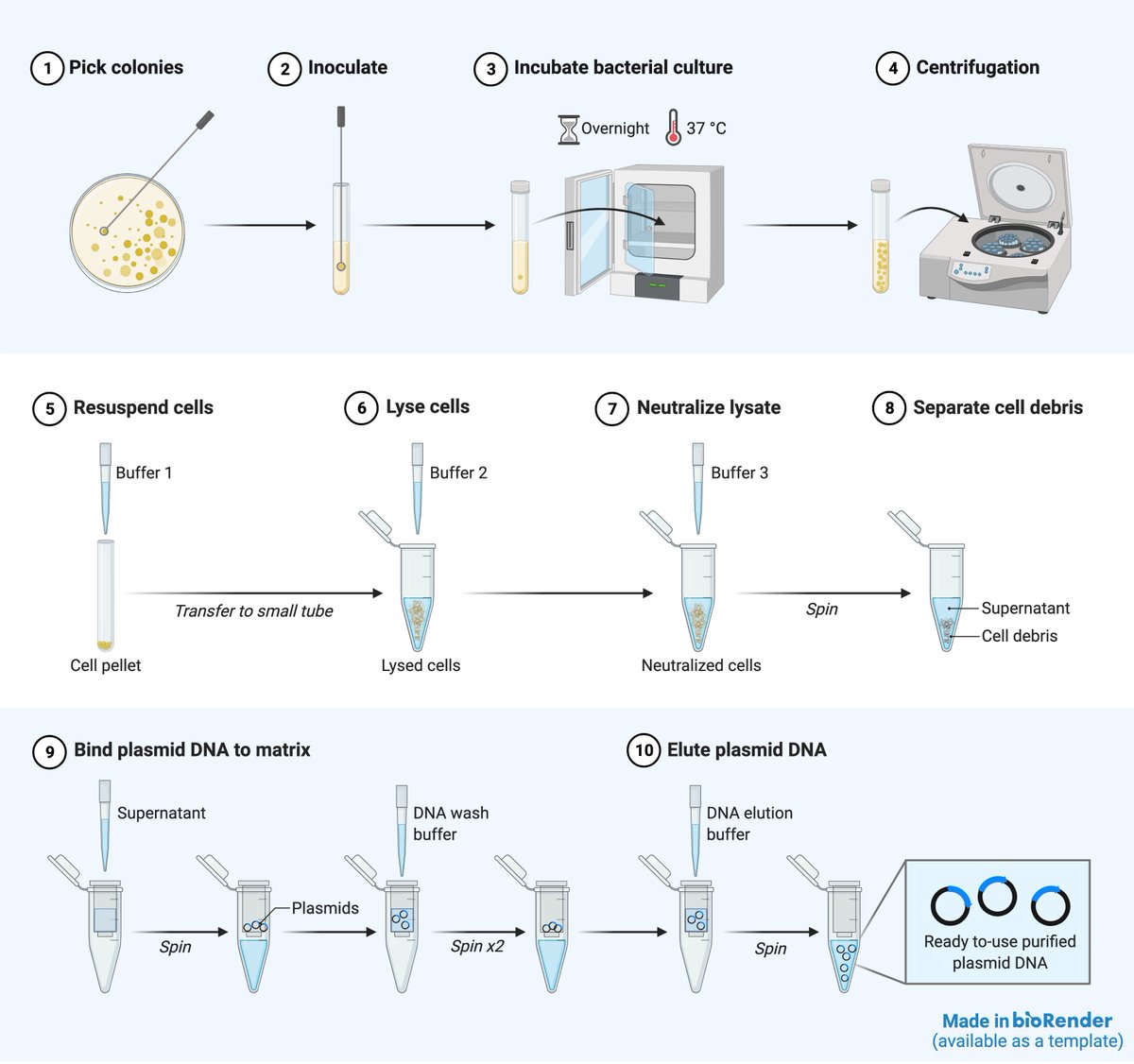 1 Pick colonies

2 Inoculate

3 Incubate bacterial culture

Overnight 37 °C

4 Centrifugation

5 Resuspend cells

Buffer 1

Cell pellet

Transfer to small tube

6 Lyse cells

Buffer 2

Lysed cells

7 Neutralize lysate

Buffer 3

Neutralized cells

Spin

8 Separate cell debris

Supernatant

Cell debris

9 Bind plasmid DNA to matrix

Supernatant

Spin

Plasmids

DNA wash buffer

Spin x2

10 Elute plasmid DNA

DNA elution buffer

Spin

Ready to-use purified plasmid DNA

Made in bioRender (available as a template)