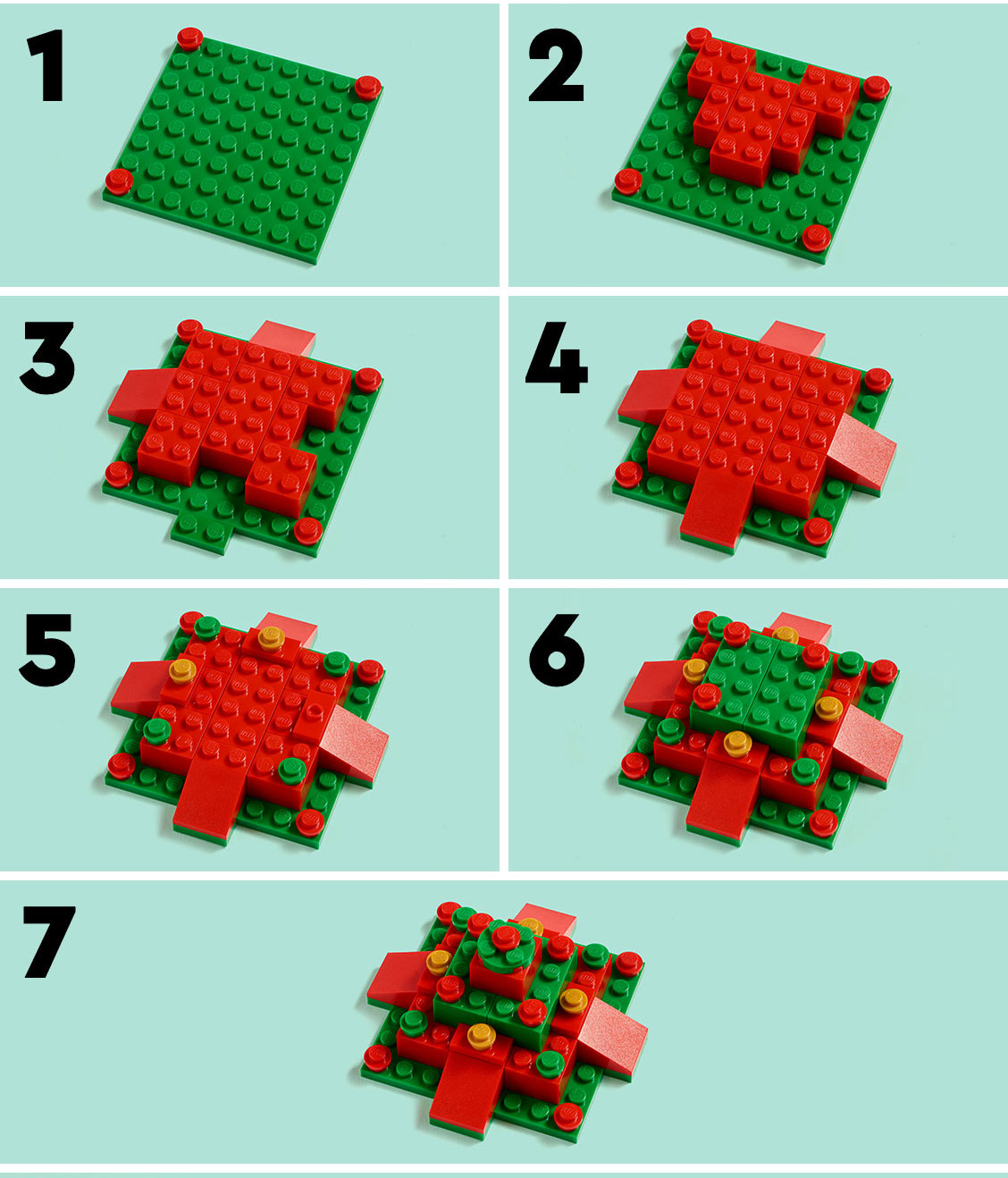 1

2

3

4

5

6

7