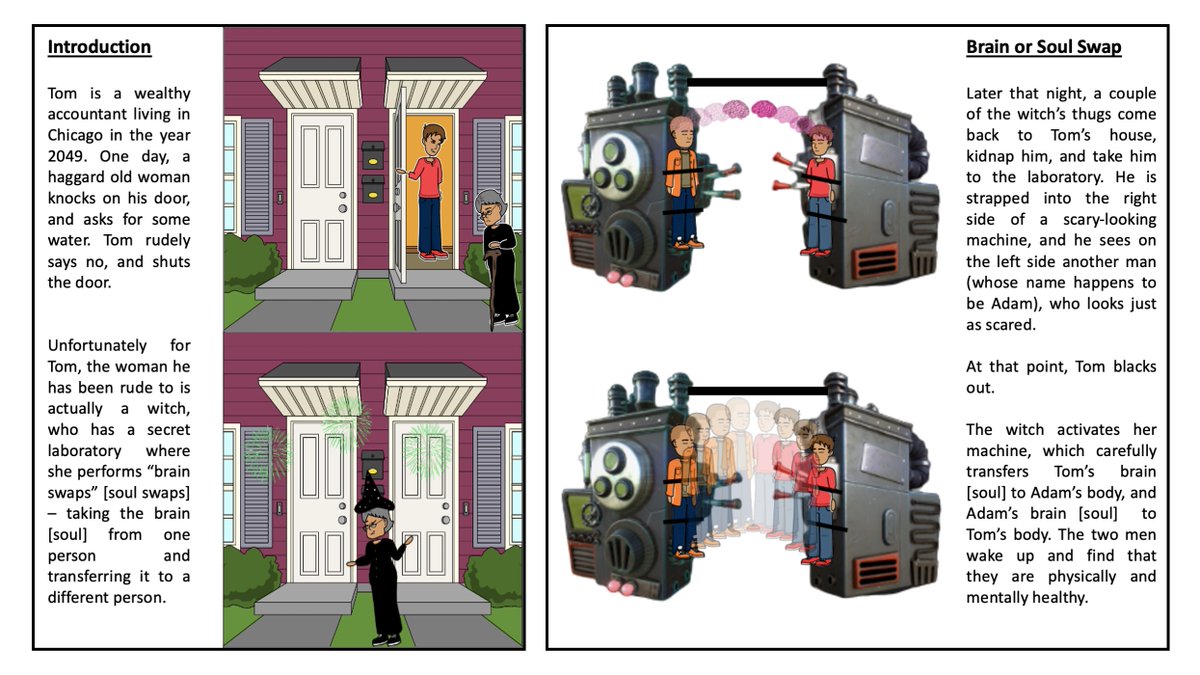 Introduction

Tom is a wealthy accountant living in Chicago in the year 2049. One day, a haggard old woman knocks on his door, and asks for some water. Tom rudely says no, and shuts the door.

Unfortunately for Tom, the woman he has been rude to is actually a witch, who has a secret laboratory where she performs "brain swaps" [soul swaps] – taking the brain [soul] from one person and transferring it to a different person.

Brain or Soul Swap

Later that night, a couple of the witch's thugs come back to Tom's house, kidnap him, and take him to the laboratory. He is strapped into the right side of a scary-looking machine, and he sees on the left side another man (whose name happens to be Adam), who looks just as scared.

At that point, Tom blacks out.

The witch activates her machine, which carefully transfers Tom's brain [soul] to Adam's body, and Adam's brain [soul] to Tom's body. The two men wake up and find that they are physically and mentally healthy.