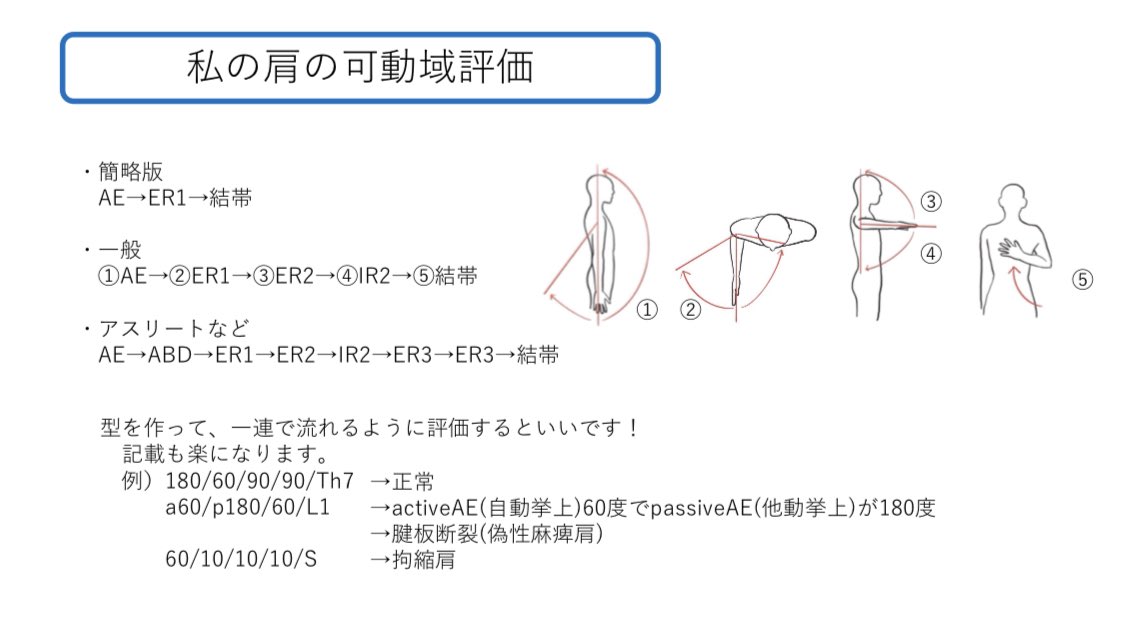 私の肩の可動域評価

・簡略版
AE→ER1→結帯

・一般
①AE→②ER1→③ER2→④IR2→⑤結帯

・アスリートなど
AE→ABD→ER1→ER2→IR2→ER3→ER3→結帯

①　②　③　④　⑤

型を作って、一連で流れるように評価するといいです！
記載も楽になります。
例）180/60/90/90/Th7　→正常
a60/p180/60/L1　→activeAE(自動挙上)60度でpassiveAE(他動挙上)が180度
→腱板断裂(偽性麻痺肩)
60/10/10/10/S　→拘縮肩