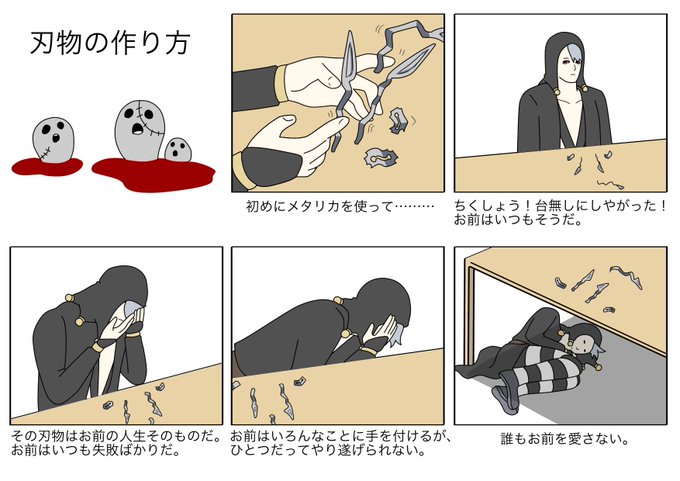 刃物の作り方

初めにメタリカを使って………

ちくしょう！台無しにしやがった！
お前はいつもそうだ。

その刃物はお前の人生そのものだ。
お前はいつも失敗ばかりだ。

お前はいろんなことに手を付けるが、
ひとつだってやり遂げられない。

誰もお前を愛さない。