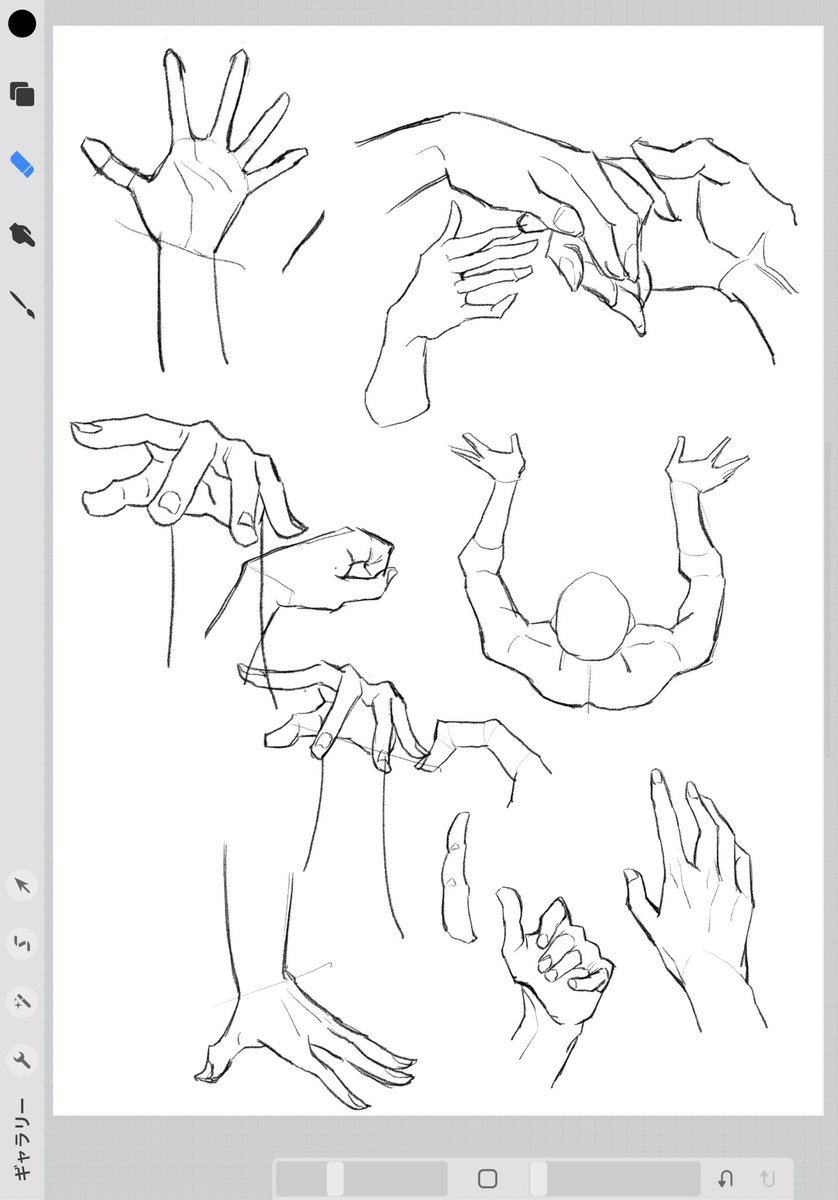 ギャラリー