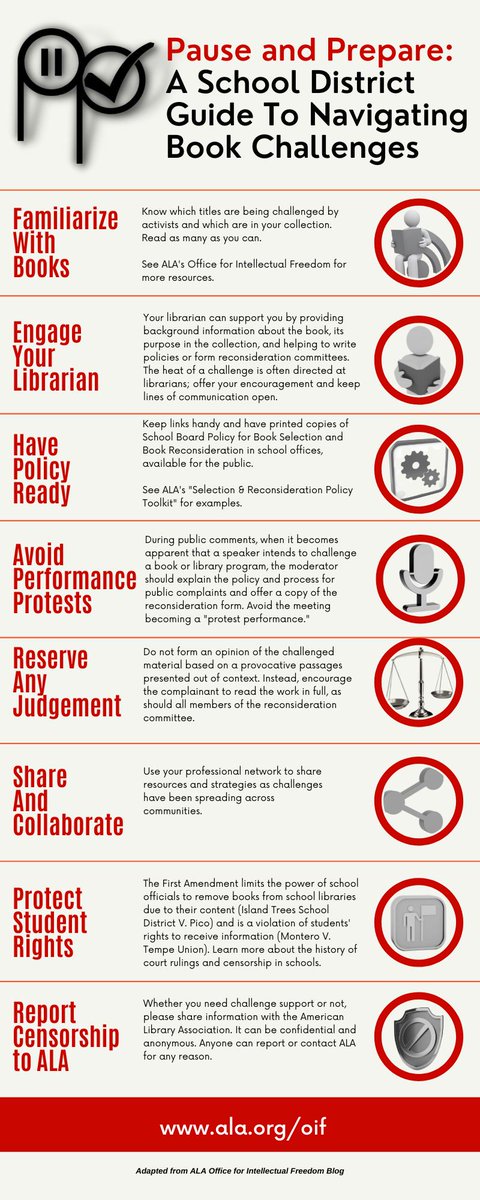 Pause and Prepare: A School District Guide To Navigating Book Challenges

Familiarize With Books

Know which titles are being challenged by activists and which are in your collection. Read as many as you can.

See ALA's Office for Intellectual Freedom for more resources.

Engage Your Librarian

Your librarian can support you by providing background information about the book, its purpose in the collection, and helping to write policies or form reconsideration committees. The heat of a challenge is often directed at librarians; offer your encouragement and keep lines of communication open.

Have Policy Ready

Keep links handy and have printed copies of School Board Policy for Book Selection and Book Reconsideration in school offices, available for the public.

See ALA's "Selection & Reconsideration Policy Toolkit" for examples.

Avoid Performance Protests

During public comments, when it becomes apparent that a speaker intends to challenge a book or library program, the moderator should explain the policy and process for public complaints and offer a copy of the reconsideration form. Avoid the meeting becoming a "protest performance."

Reserve Any Judgement

Do not form an opinion of the challenged material based on a provocative passages presented out of context. Instead, encourage the complainant to read the work in full, as should all members of the reconsideration committee.

Share And Collaborate

Use your professional network to share resources and strategies as challenges have been spreading across communities.

Protect Student Rights

The First Amendment limits the power of school officials to remove books from school libraries due to their content (Island Trees School District V. Pico) and is a violation of students' rights to receive information (Montero V. Tempe Union). Learn more about the history of court rulings and censorship in schools.

Report Censorship to ALA

Whether you need challenge support or not, please share information with the American Library Association. It can be confidential and anonymous. Anyone can report or contact ALA for any reason.

www.ala.org/oif

Adapted from ALA Office for Intellectual Freedom Blog