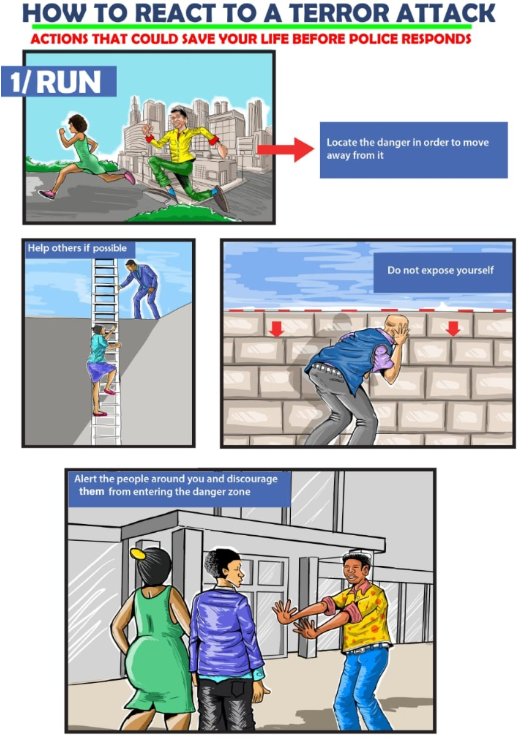 HOW TO REACT TO A TERROR ATTACK

ACTIONS THAT COULD SAVE YOUR LIFE BEFORE POLICE RESPONDS

1/ RUN

Locate the danger in order to move away from it

Help others if possible

Do not expose yourself

Alert the people around you and discourage them from entering the danger zone