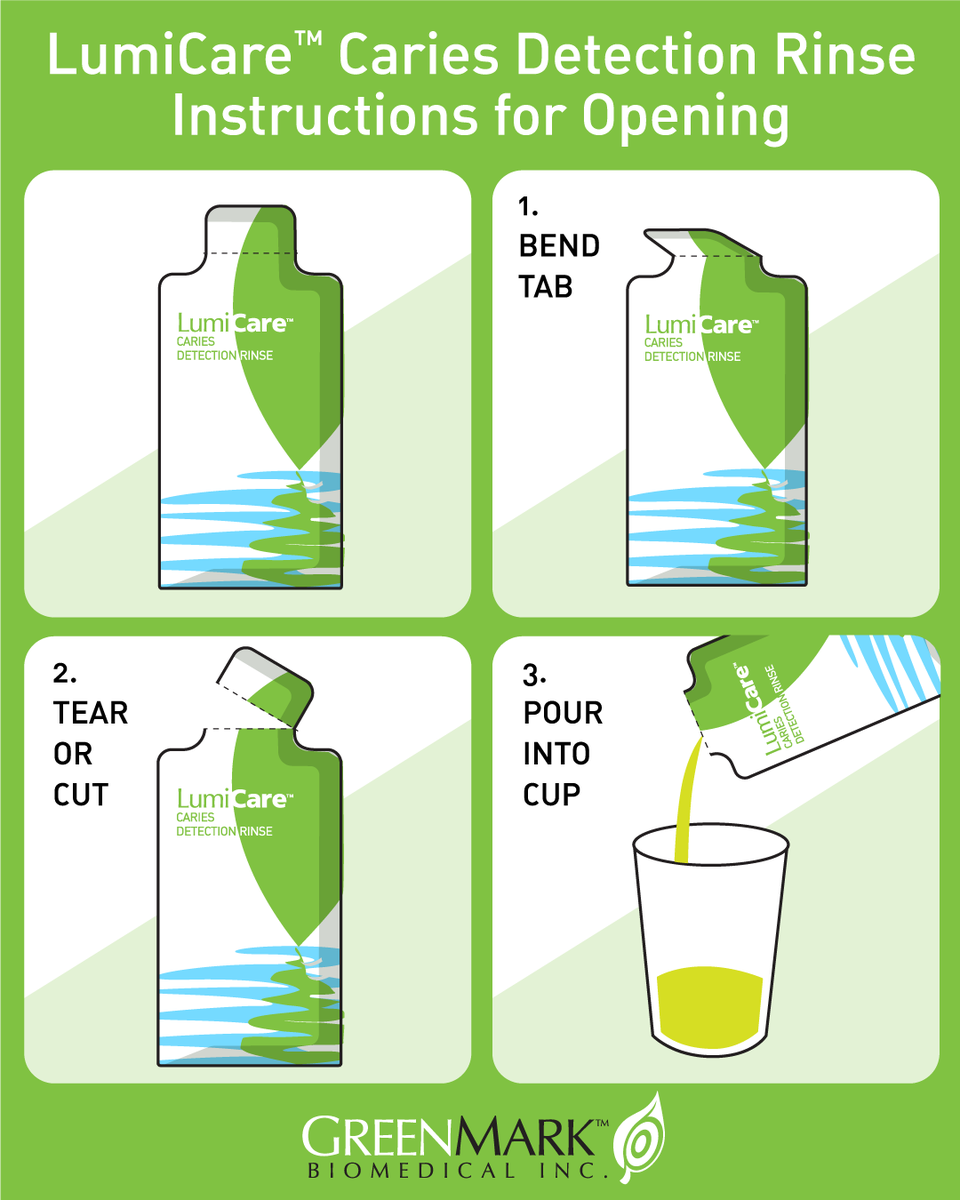 LumiCare™ Caries Detection Rinse
Instructions for Opening

LumiCare™
CARIES
DETECTION RINSE

1.
BEND
TAB

LumiCare™
CARIES
DETECTION RINSE

2.
TEAR
OR
CUT

LumiCare™
CARIES
DETECTION RINSE

3.
POUR
INTO
CUP

LumiCare™
CARIES
DETECTION RINSE

GREENMARK™
BIOMEDICAL INC.