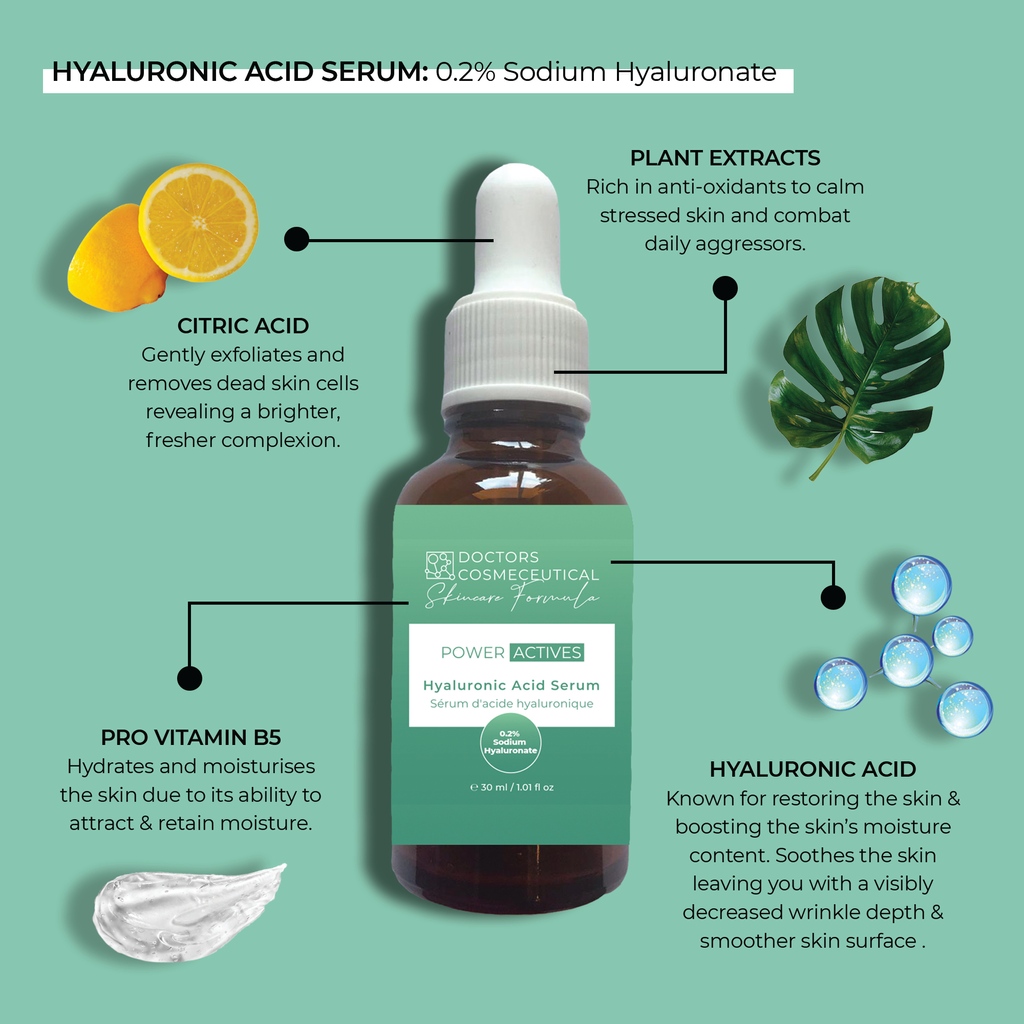 HYALURONIC ACID SERUM: 0.2% Sodium Hyaluronate

PLANT EXTRACTS
Rich in anti-oxidants to calm stressed skin and combat daily aggressors.

CITRIC ACID
Gently exfoliates and removes dead skin cells revealing a brighter, fresher complexion.

DOCTORS COSMECEUTICAL
Skincare Formula

POWER ACTIVES
Hyaluronic Acid Serum
Sérum d'acide hyaluronique
0.2% Sodium Hyaluronate
℮ 30 ml / 1.01 fl oz

PRO VITAMIN B5
Hydrates and moisturises the skin due to its ability to attract & retain moisture.

HYALURONIC ACID
Known for restoring the skin & boosting the skin's moisture content. Soothes the skin leaving you with a visibly decreased wrinkle depth & smoother skin surface .