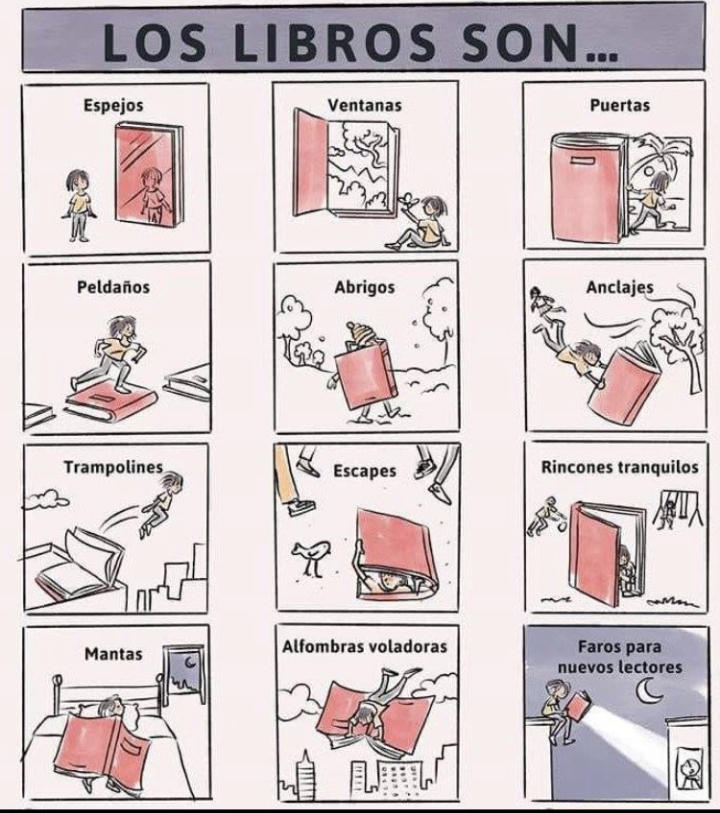 LOS LIBROS SON...

Espejos

Ventanas

Puertas

Peldaños

Abrigos

Anclajes

Trampolines

Escapes

Rincones tranquilos

Mantas

Alfombras voladoras

Faros para nuevos lectores