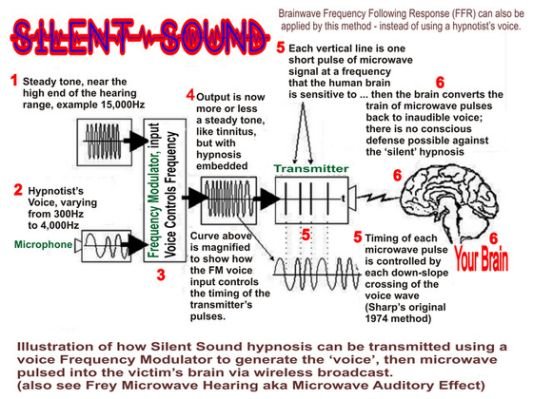 SILENT SOUND

Brainwave Frequency Following Response (FFR) can also be applied by this method - instead of using a hypnotist's voice.

1 Steady tone, near the high end of the hearing range, example 15,000Hz

2 Hypnotist's Voice, varying from 300Hz to 4,000Hz

Microphone

Frequency Modulator, input Voice Controls Frequency

3

4 Output is now more or less a steady tone, like tinnitus, but with hypnosis embedded

Curve above is magnified to show how the FM voice input controls the timing of the transmitter's pulses.

5 Each vertical line is one short pulse of microwave signal at a frequency that the human brain is sensitive to ... then the brain converts the train of microwave pulses back to inaudible voice; there is no conscious defense possible against the 'silent' hypnosis

6

Transmitter

5

6

5 Timing of each microwave pulse is controlled by each down-slope crossing of the voice wave (Sharp's original 1974 method)

6

Your Brain

Illustration of how Silent Sound hypnosis can be transmitted using a voice Frequency Modulator to generate the 'voice', then microwave pulsed into the victim's brain via wireless broadcast.
(also see Frey Microwave Hearing aka Microwave Auditory Effect)